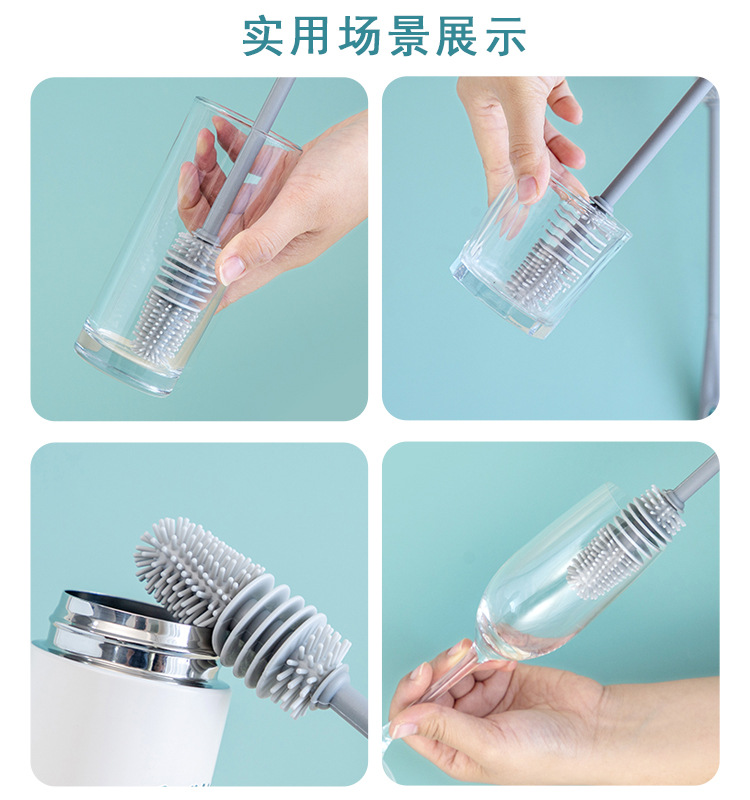 实用场景展示