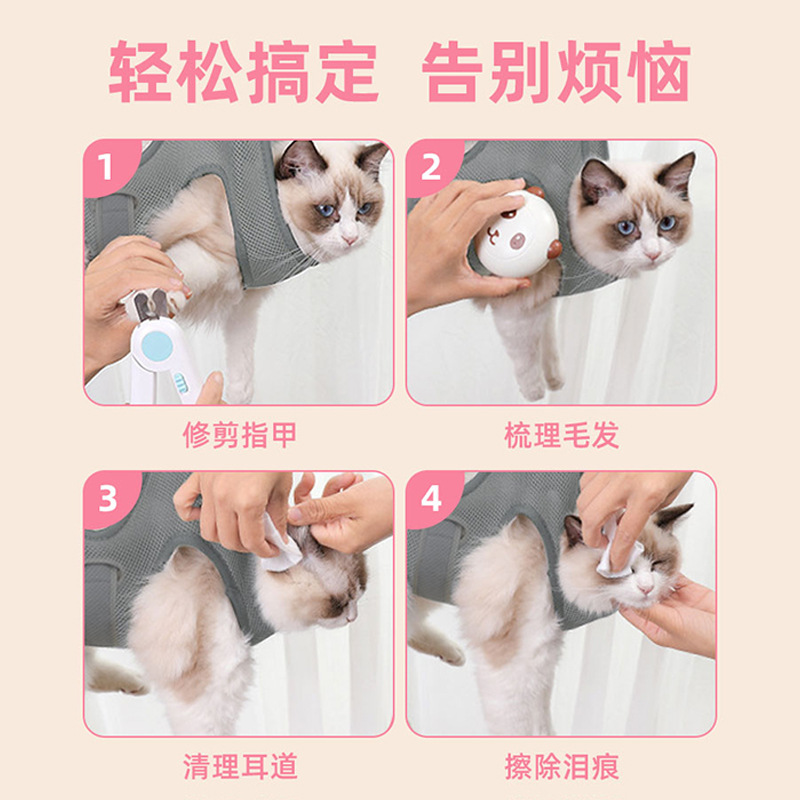 轻松搞定 告别烦恼

1

修剪指甲

2

梳理毛发

3

清理耳道

4

擦除泪痕