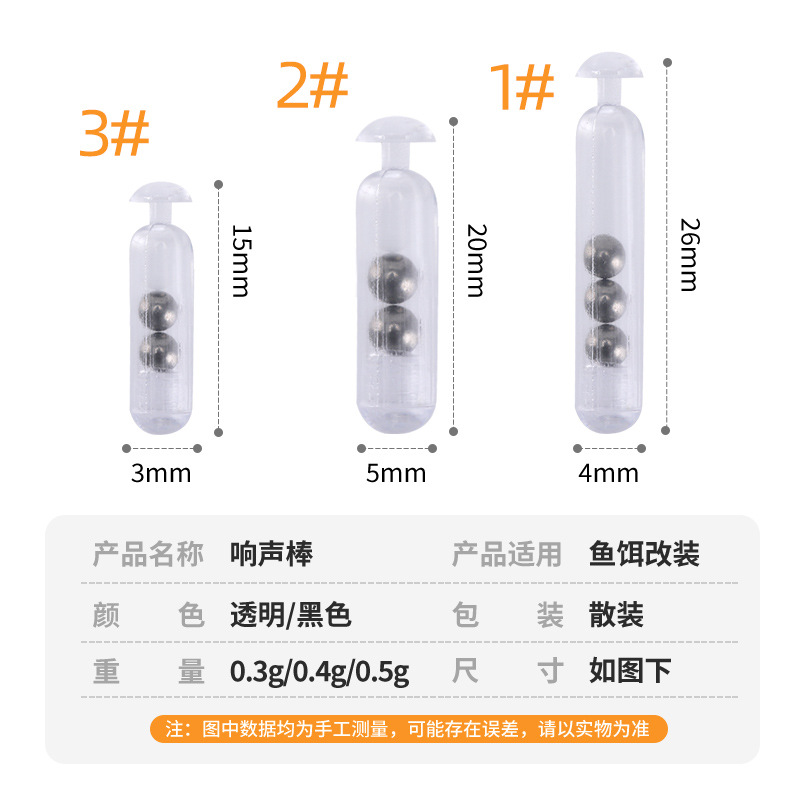 3#

15mm

3mm

2#

20mm

5mm

1#

26mm

4mm

| 产品名称 | 响声棒 | 产品适用 | 鱼饵改装 |
|---|---|---|---|
| 颜　色 | 透明/黑色 | 包　装 | 散装 |
| 重　量 | 0.3g/0.4g/0.5g | 尺　寸 | 如图下 |

注：图中数据均为手工测量，可能存在误差，请以实物为准