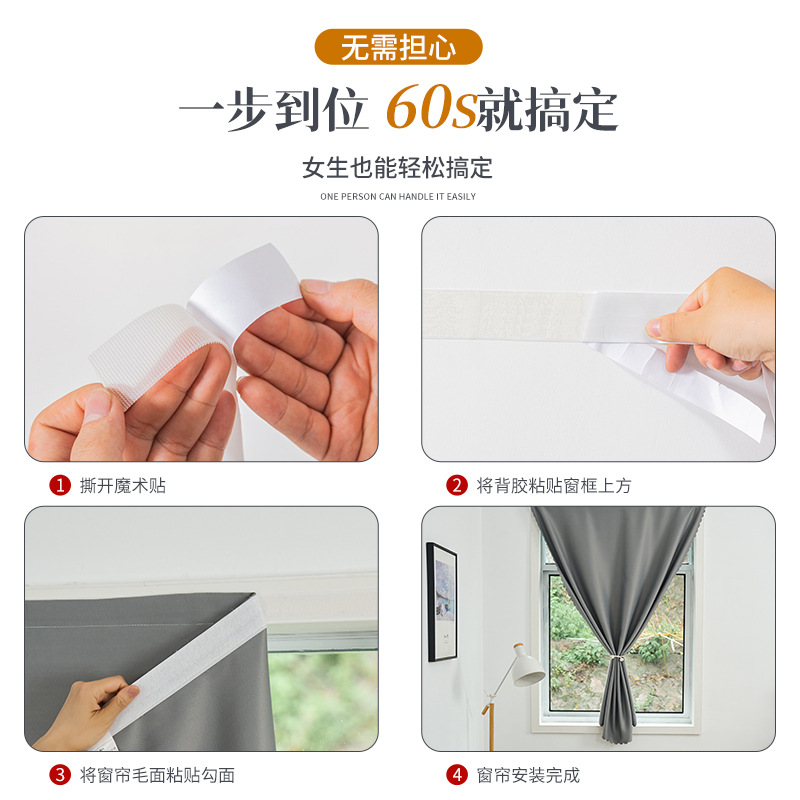 无需担心

一步到位 60s就搞定

女生也能轻松搞定

ONE PERSON CAN HANDLE IT EASILY

1 撕开魔术贴

2 将背胶粘贴窗框上方

3 将窗帘毛面粘贴勾面

4 窗帘安装完成