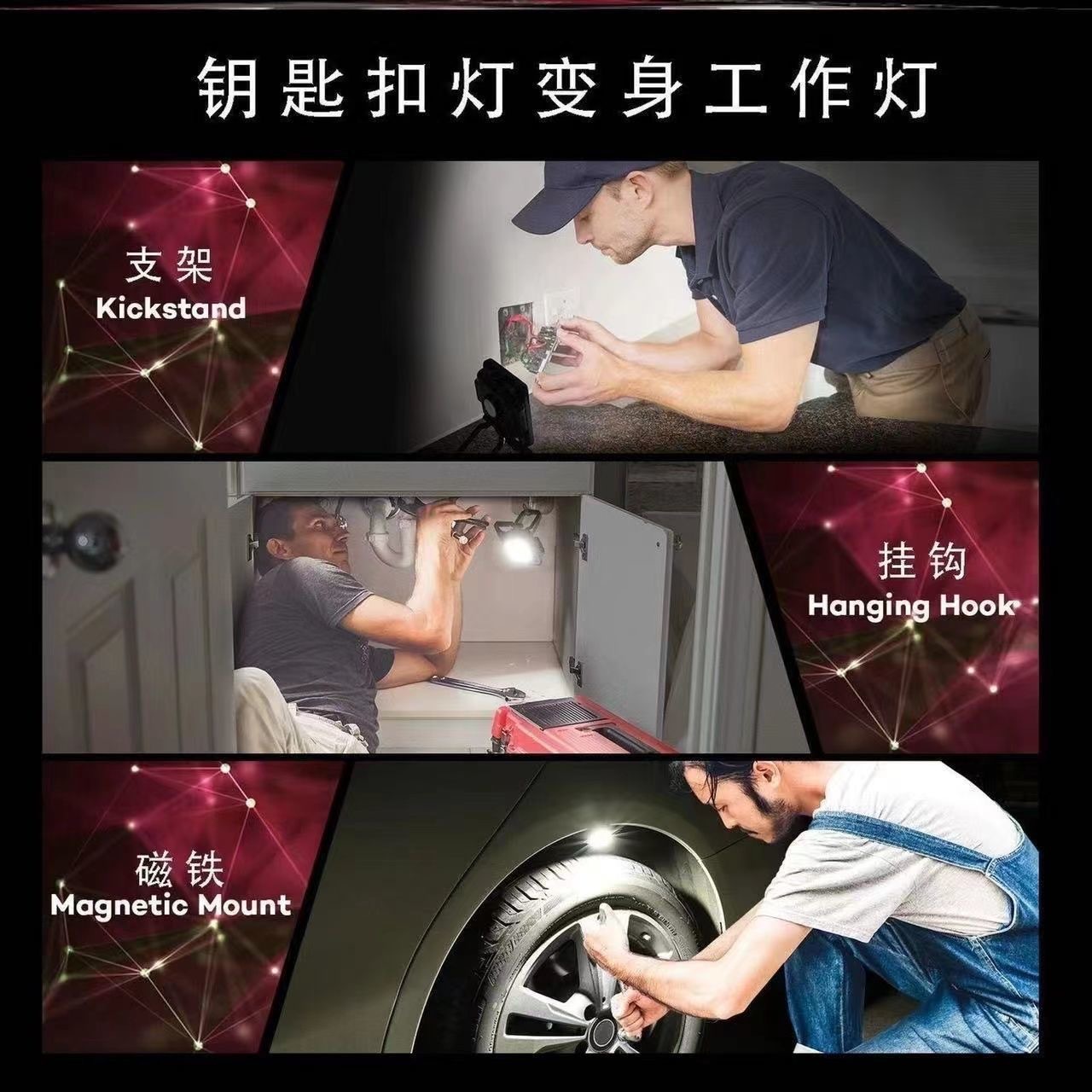 钥匙扣灯变身工作灯

支架
Kickstand

挂钩
Hanging Hook

磁铁
Magnetic Mount