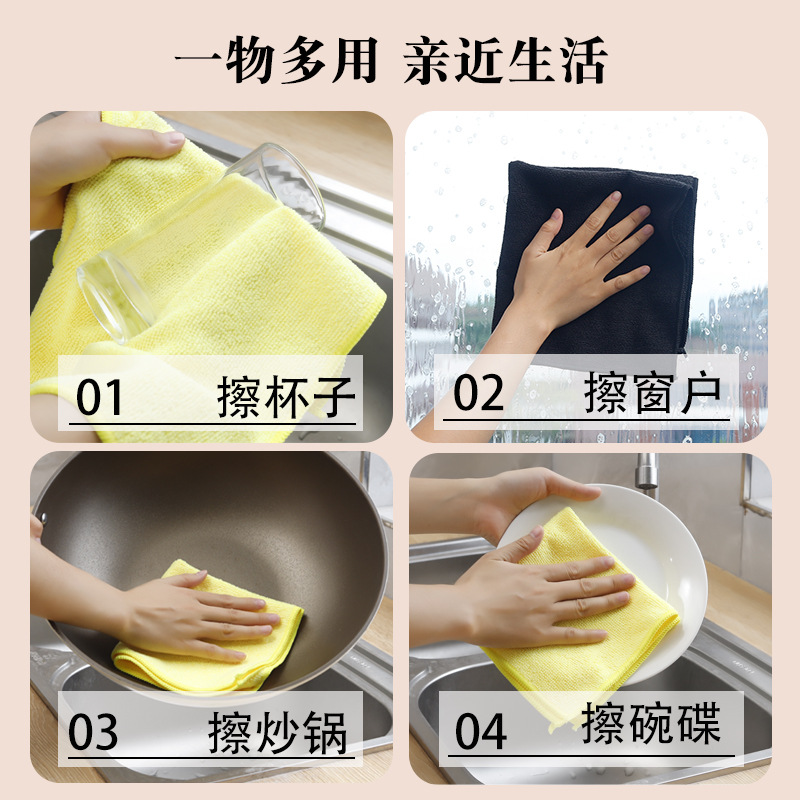 一物多用 亲近生活

01 擦杯子

02 擦窗户

03 擦炒锅

04 擦碗碟