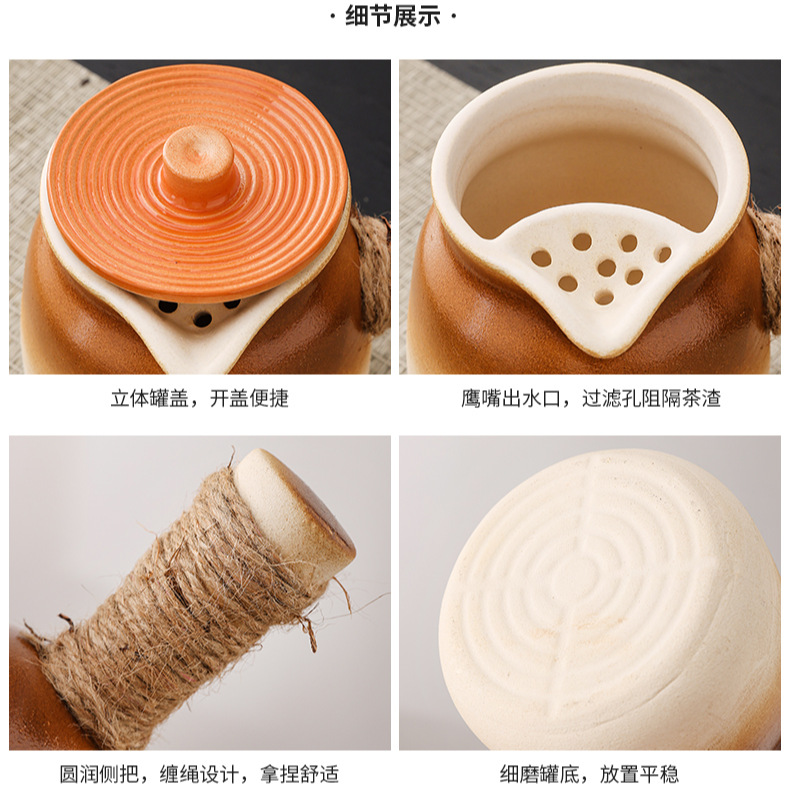 · 细节展示 ·

立体罐盖，开盖便捷

鹰嘴出水口，过滤孔阻隔茶渣

圆润侧把，缠绳设计，拿捏舒适

细磨罐底，放置平稳