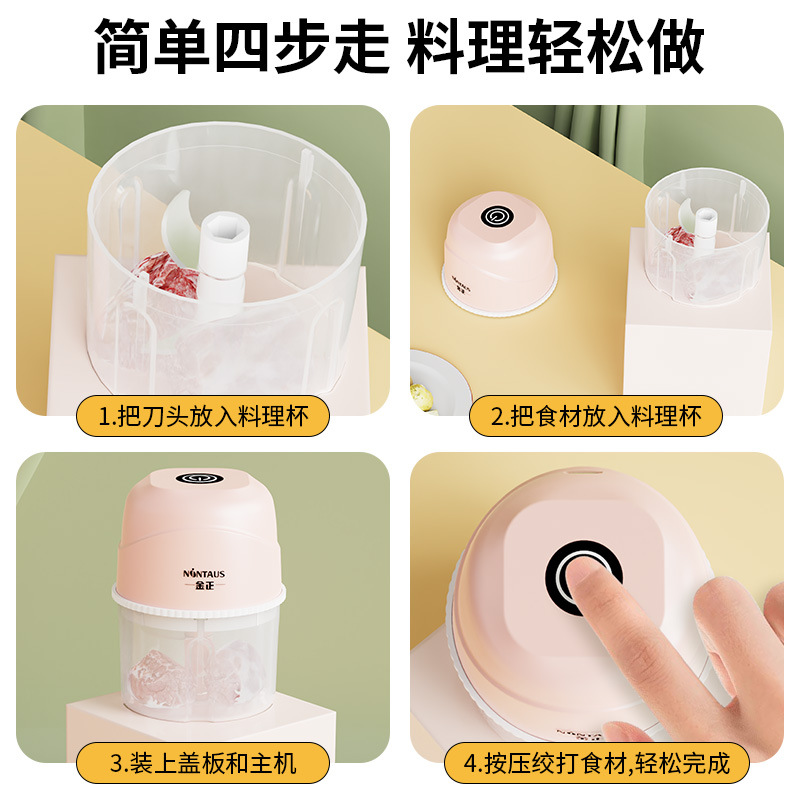 简单四步走 料理轻松做

1.把刀头放入料理杯

2.把食材放入料理杯

NONTAUS
金正

3.装上盖板和主机

4.按压绞打食材,轻松完成