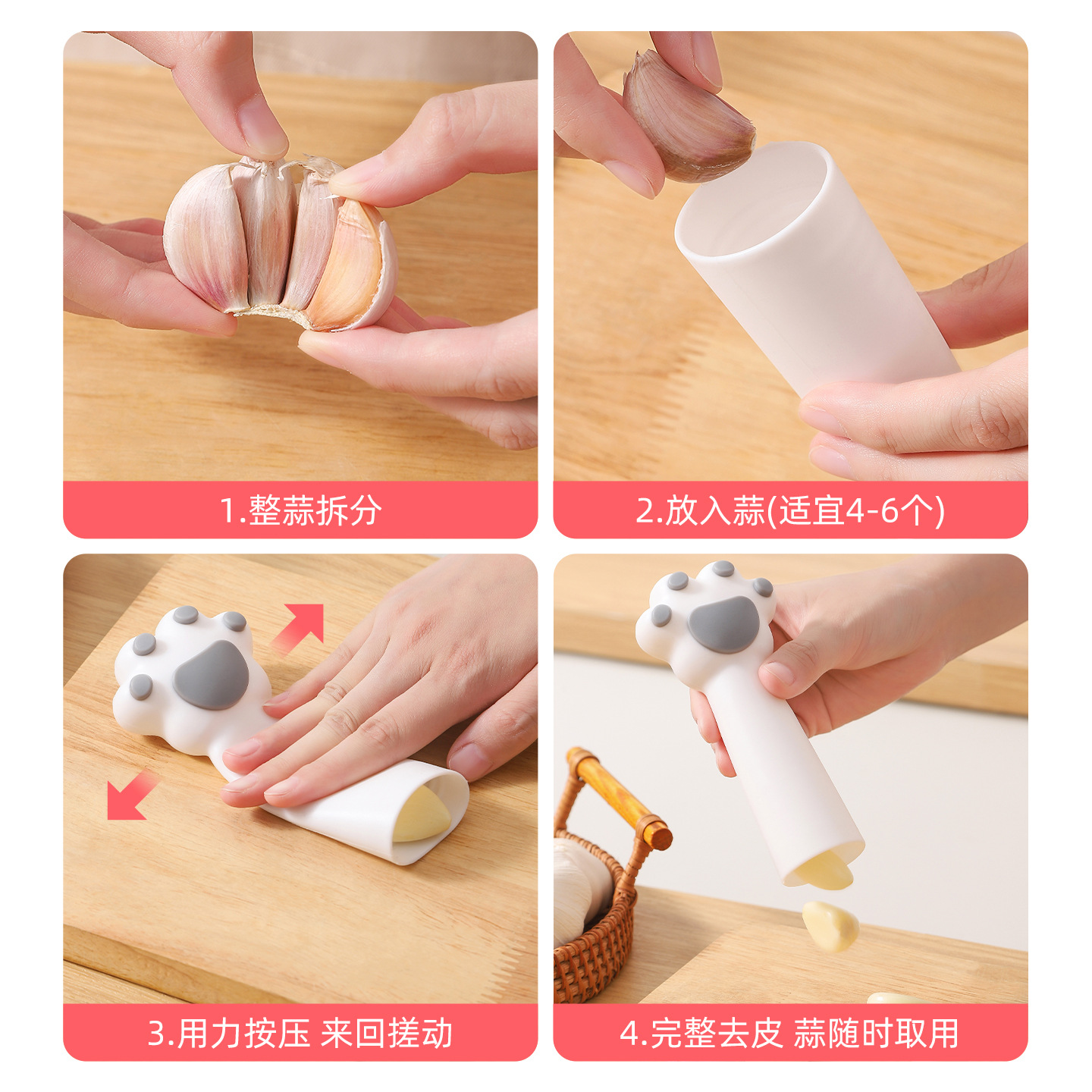 1.整蒜拆分

2.放入蒜(适宜4-6个)

3.用力按压 来回搓动

4.完整去皮 蒜随时取用