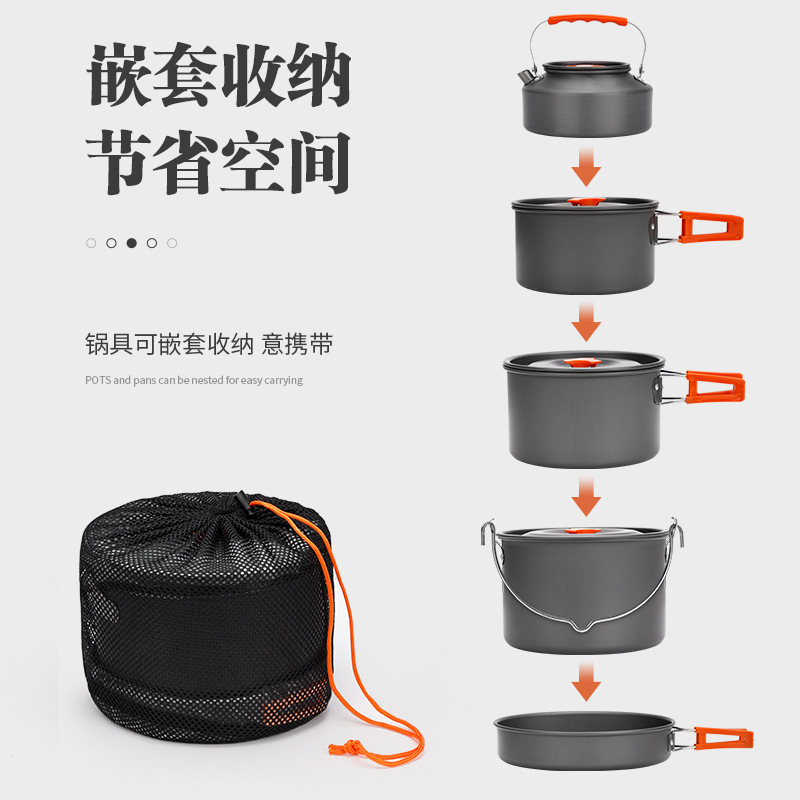 嵌套收纳
节省空间

锅具可嵌套收纳 意携带

POTS and pans can be nested for easy carrying