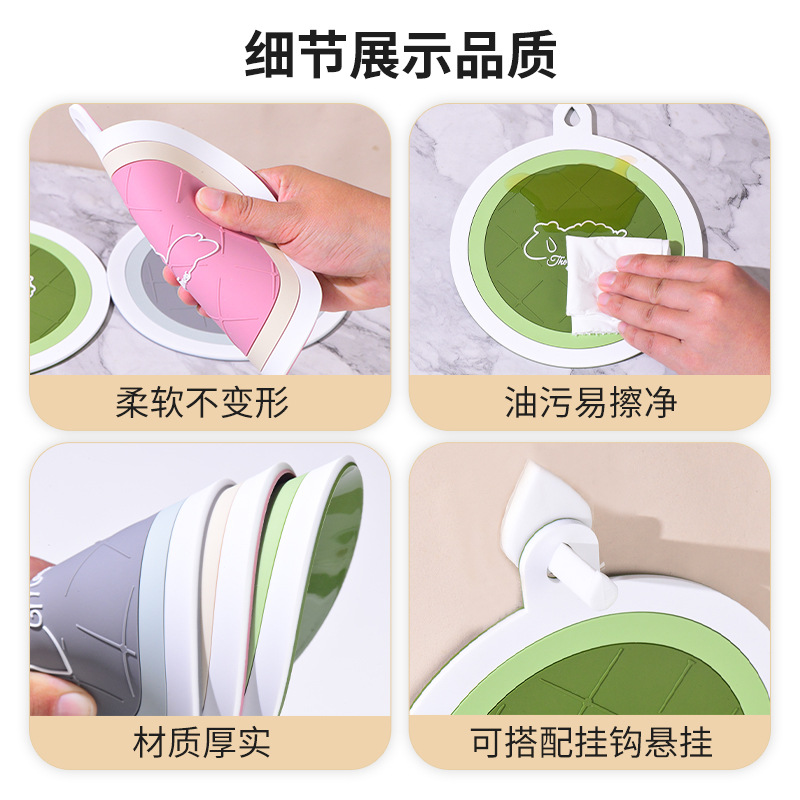 细节展示品质

柔软不变形

油污易擦净

材质厚实

可搭配挂钩悬挂