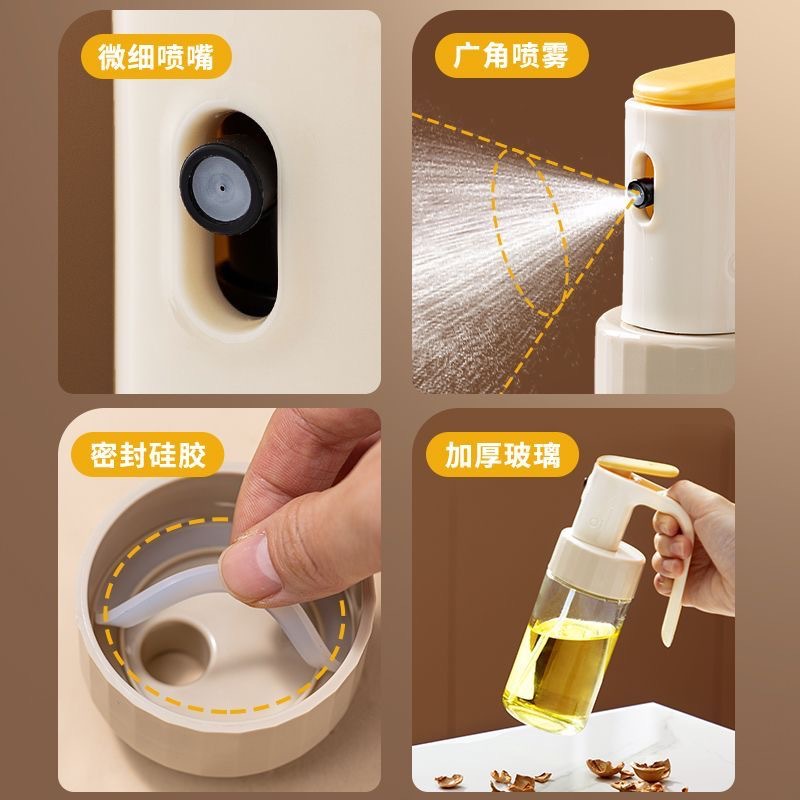 微细喷嘴

广角喷雾

密封硅胶

加厚玻璃