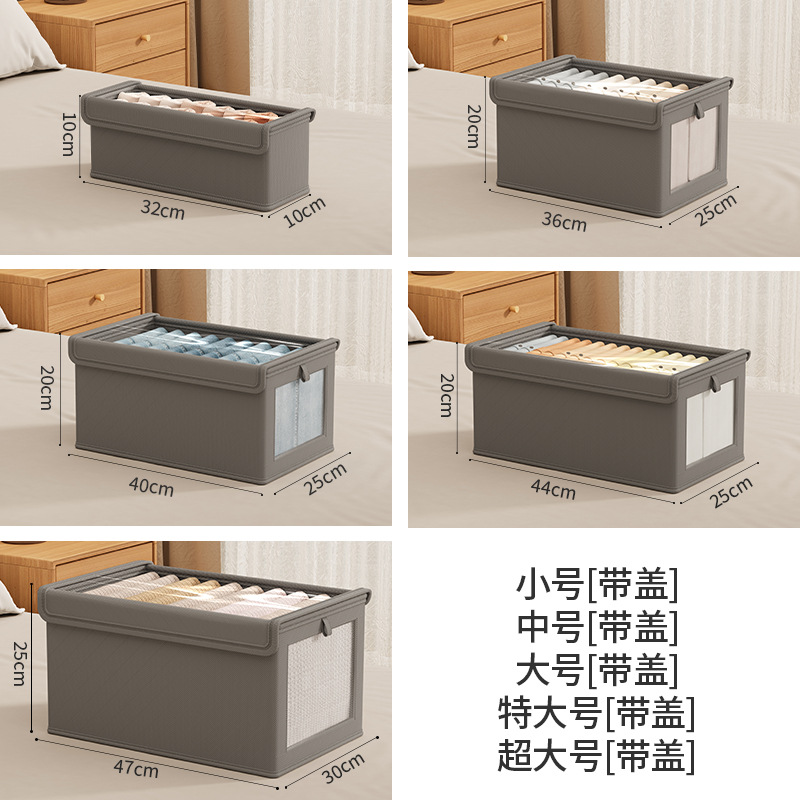 10cm
32cm
10cm

20cm
36cm
25cm

20cm
40cm
25cm

20cm
44cm
25cm

25cm
47cm
30cm

小号[带盖]
中号[带盖]
大号[带盖]
特大号[带盖]
超大号[带盖]