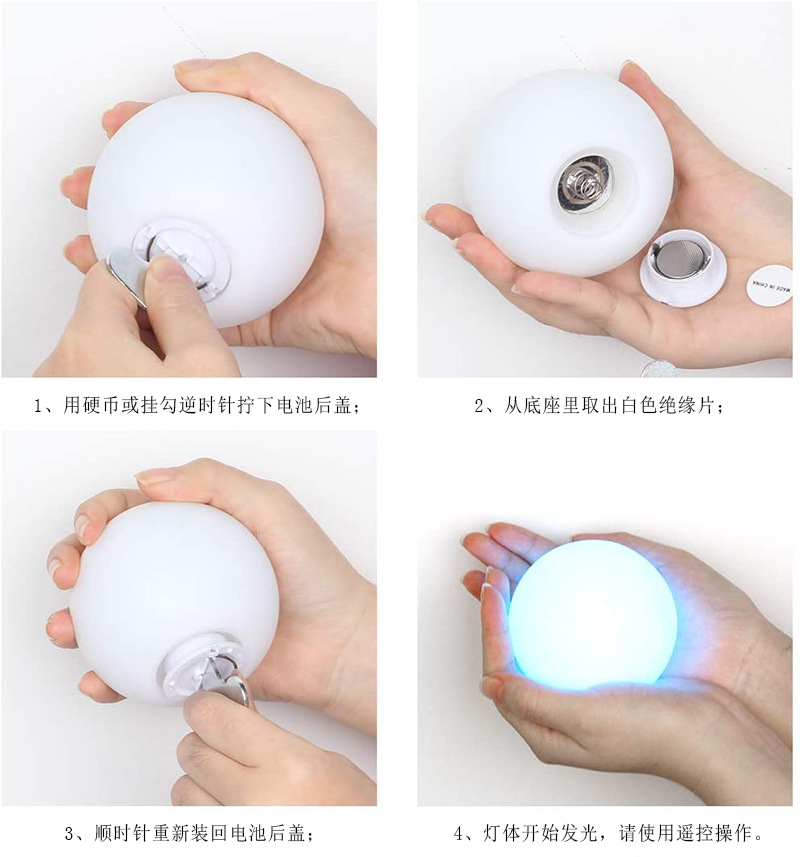 MADE IN CHINA

1、用硬币或挂勾逆时针拧下电池后盖；

2、从底座里取出白色绝缘片；

3、顺时针重新装回电池后盖；

4、灯体开始发光，请使用遥控操作。