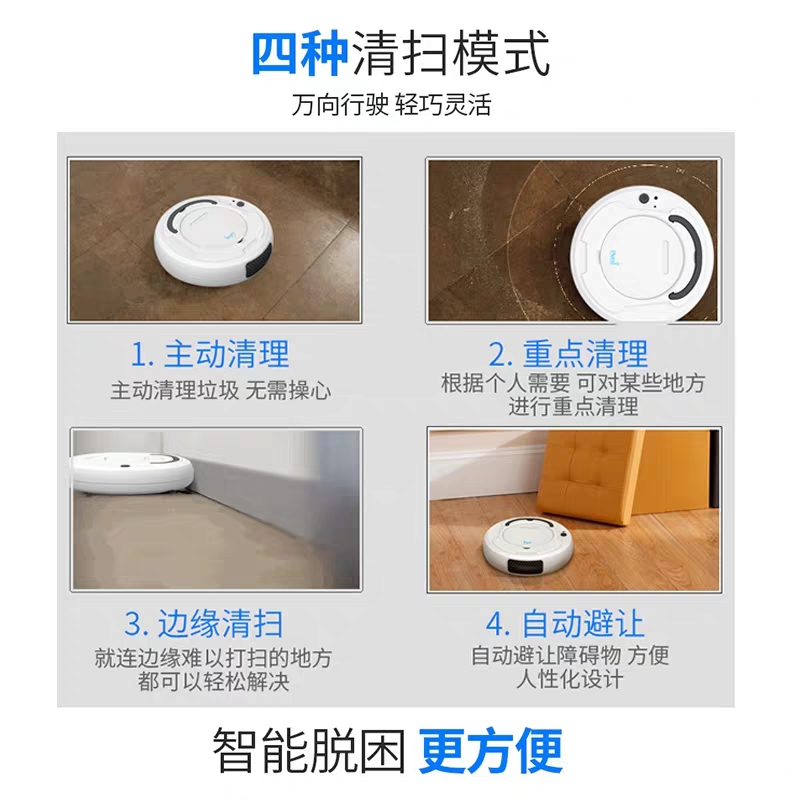 四种清扫模式

万向行驶 轻巧灵活

1. 主动清理

主动清理垃圾 无需操心

2. 重点清理

根据个人需要 可对某些地方进行重点清理

3. 边缘清扫

就连边缘难以打扫的地方都可以轻松解决

4. 自动避让

自动避让障碍物 方便人性化设计

智能脱困 更方便