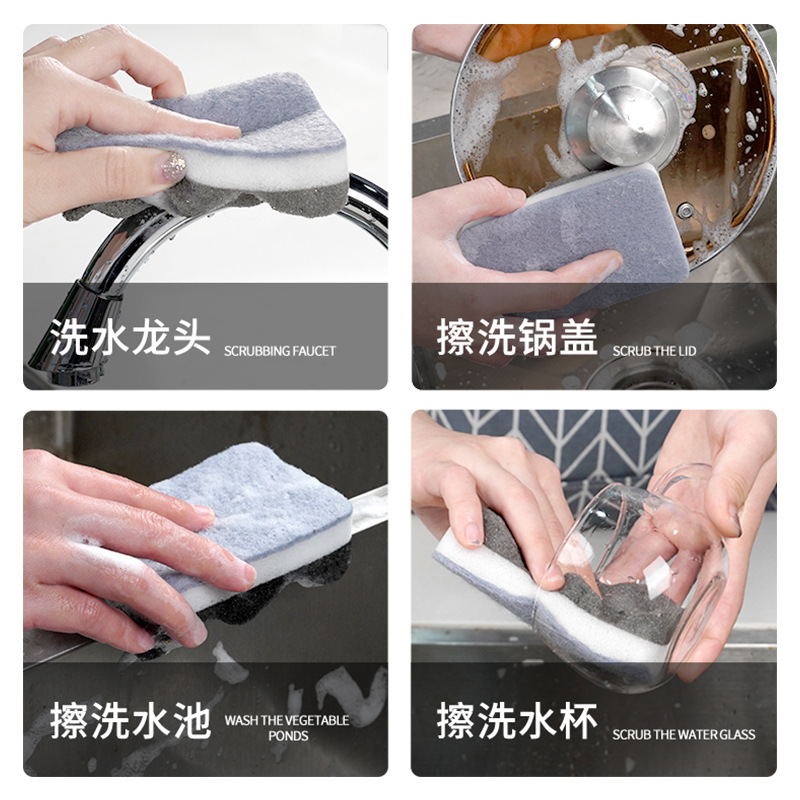 洗水龙头 SCRUBBING FAUCET

擦洗锅盖 SCRUB THE LID

擦洗水池 WASH THE VEGETABLE PONDS

擦洗水杯 SCRUB THE WATER GLASS