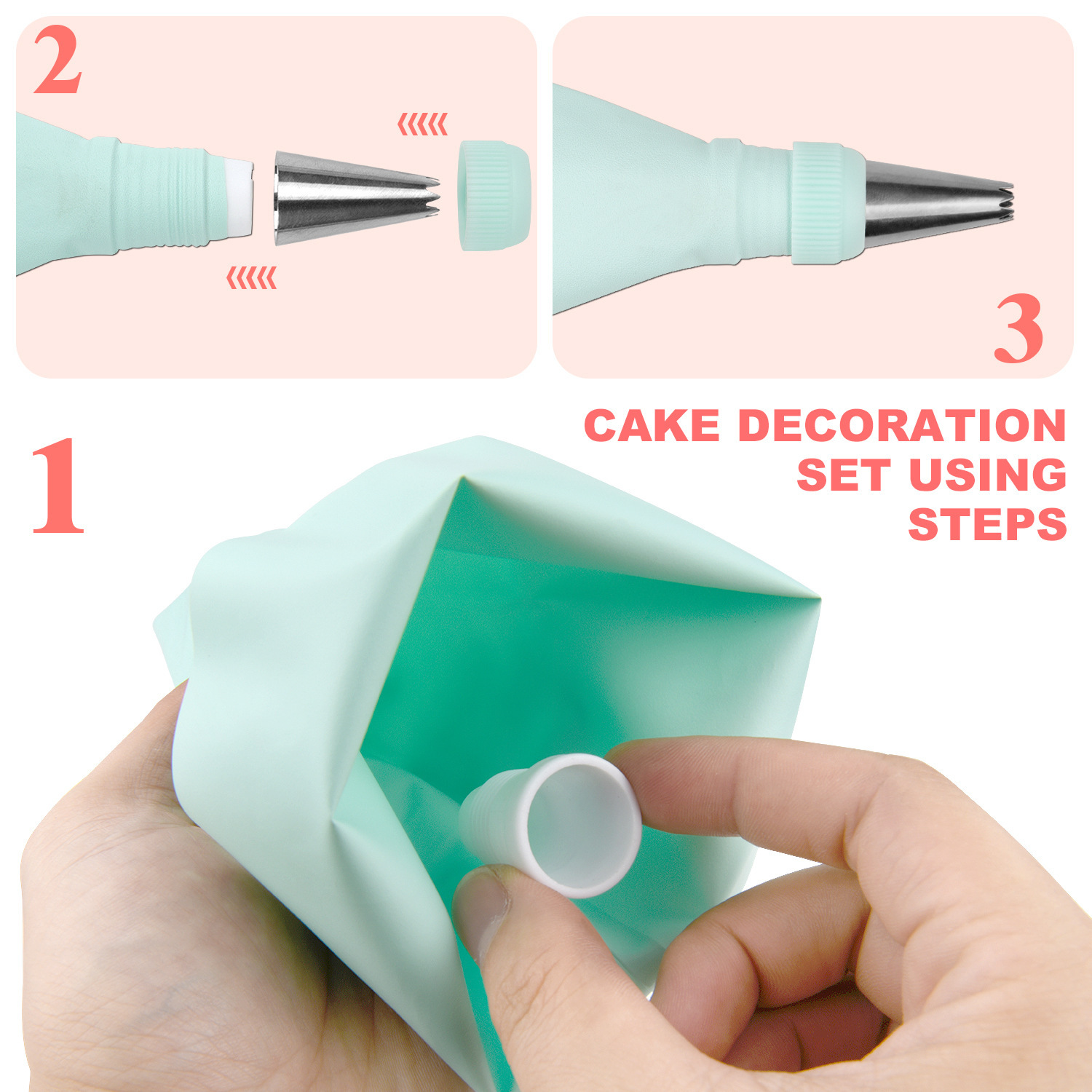 2

3

1

CAKE DECORATION SET USING STEPS