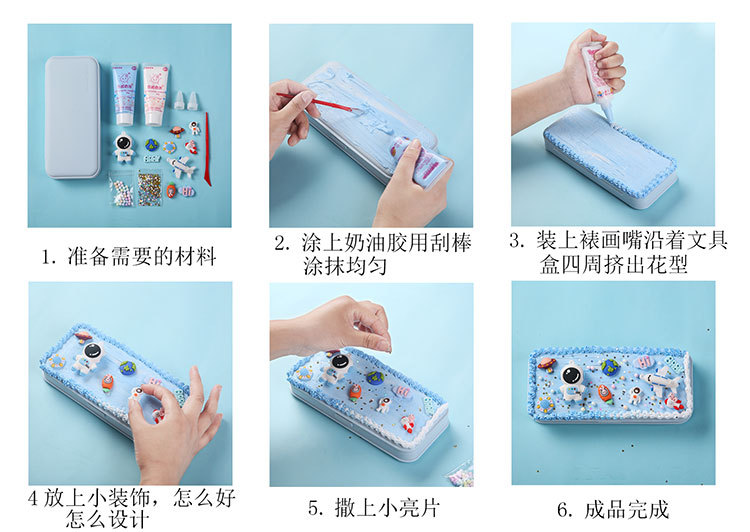 1. 准备需要的材料

2. 涂上奶油胶用刮棒涂抹均匀

3. 装上裱画嘴沿着文具盒四周挤出花型

4 放上小装饰，怎么好怎么设计

5. 撒上小亮片

6. 成品完成