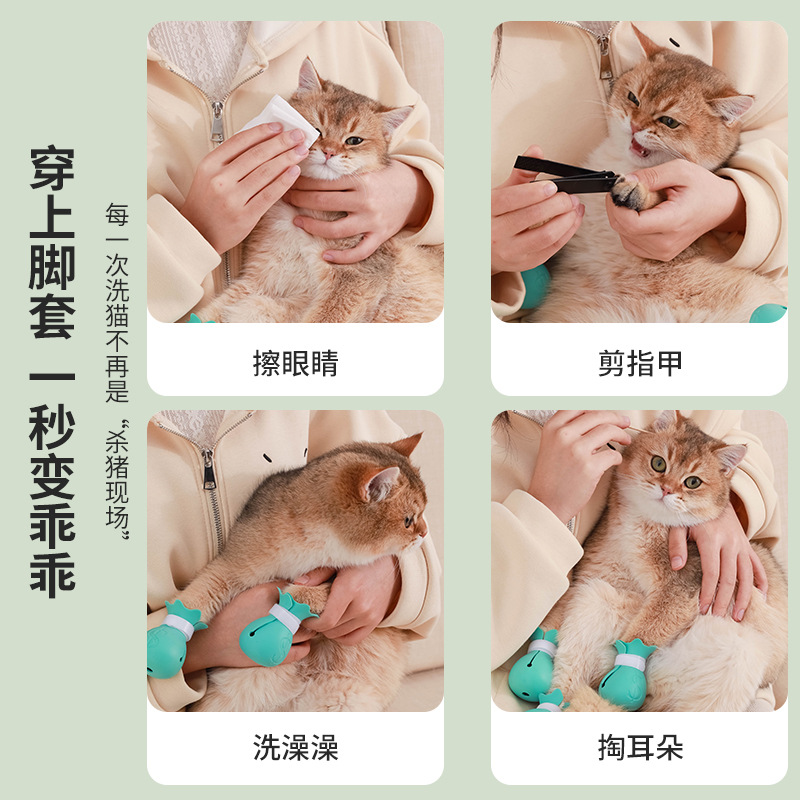 穿上脚套 一秒变乖乖

每一次洗猫不再是“杀猪现场”

擦眼睛

剪指甲

洗澡澡

掏耳朵