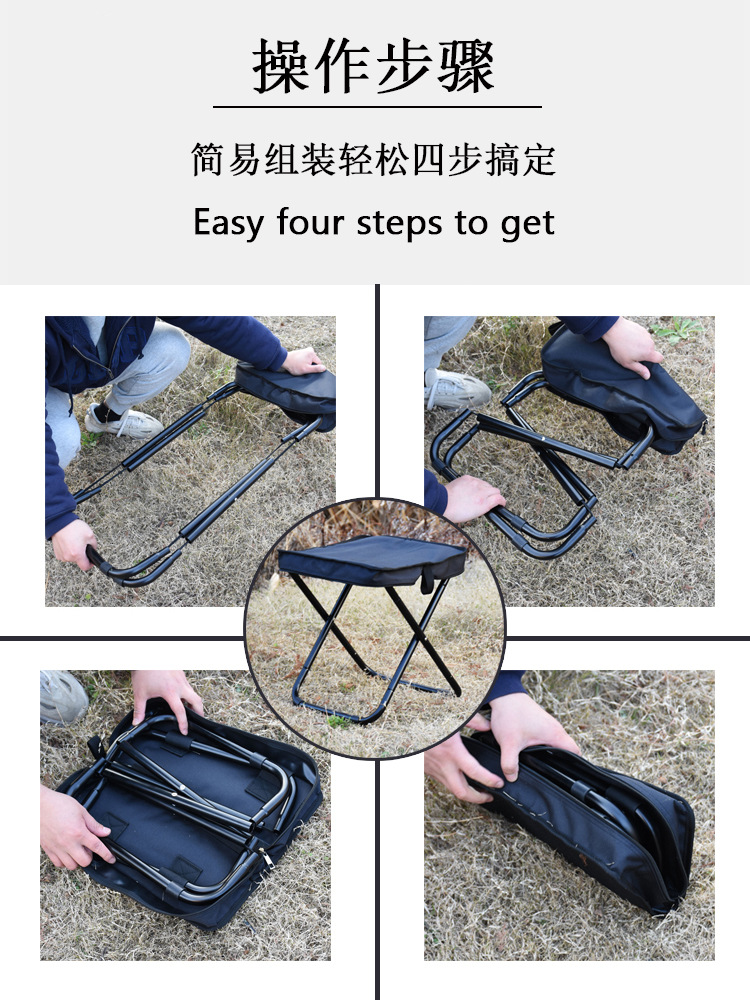 操作步骤

简易组装轻松四步搞定

Easy four steps to get