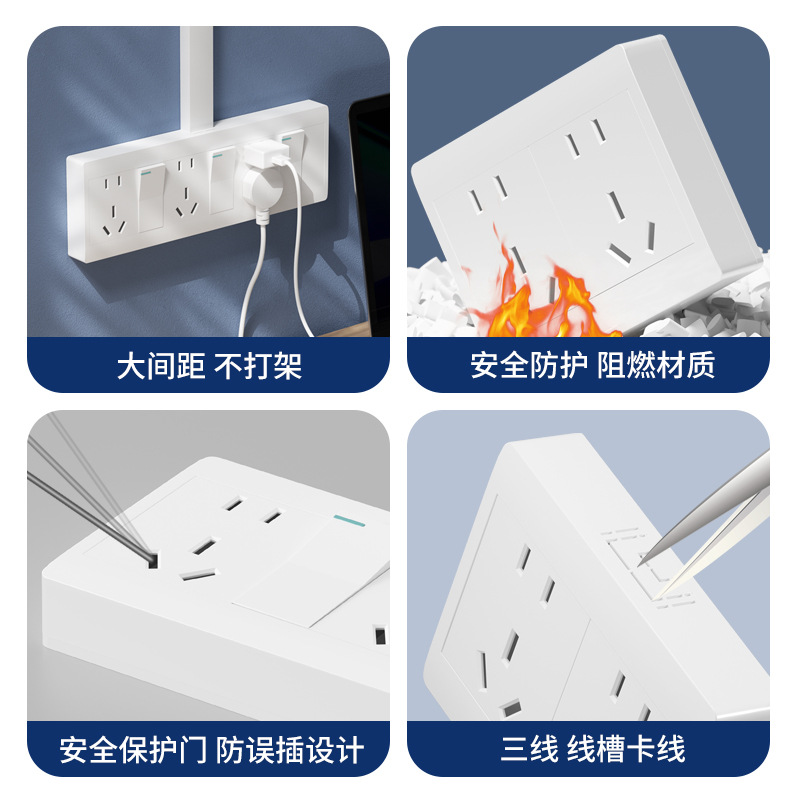 大间距 不打架

安全防护 阻燃材质

安全保护门 防误插设计

三线 线槽卡线