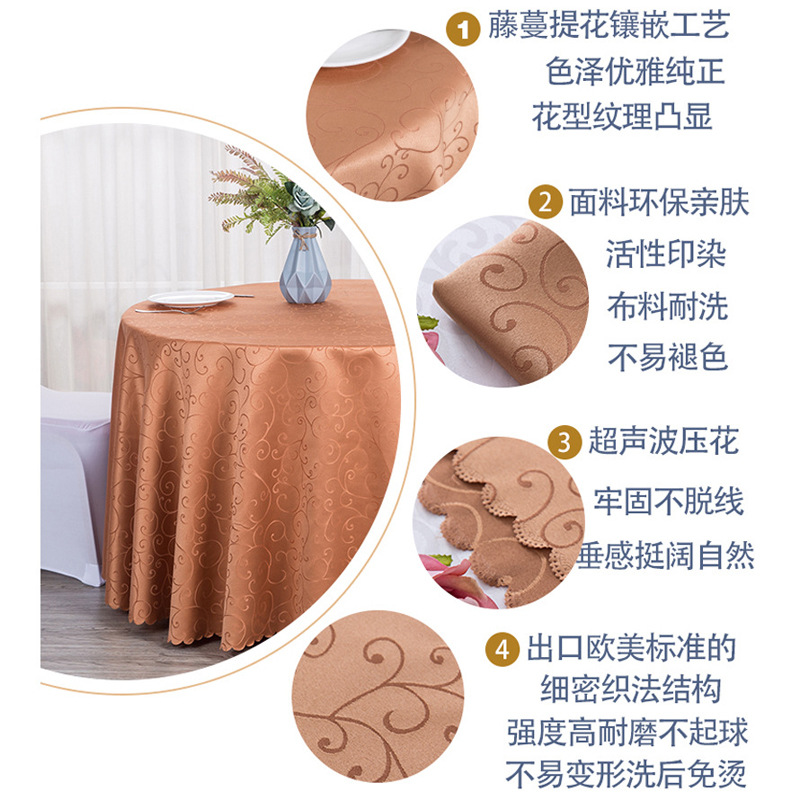 1 藤蔓提花镶嵌工艺
色泽优雅纯正
花型纹理凸显

2 面料环保亲肤
活性印染
布料耐洗
不易褪色

3 超声波压花
牢固不脱线
垂感挺阔自然

4 出口欧美标准的
细密织法结构
强度高耐磨不起球
不易变形洗后免烫