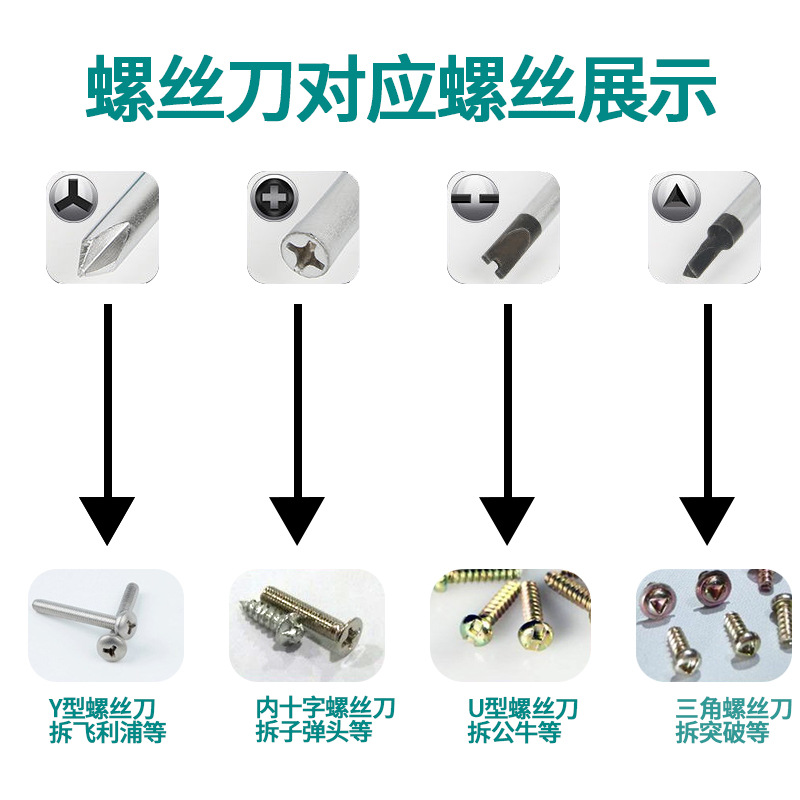 螺丝刀对应螺丝展示

Y型螺丝刀
拆飞利浦等

内十字螺丝刀
拆子弹头等

U型螺丝刀
拆公牛等

三角螺丝刀
拆突破等