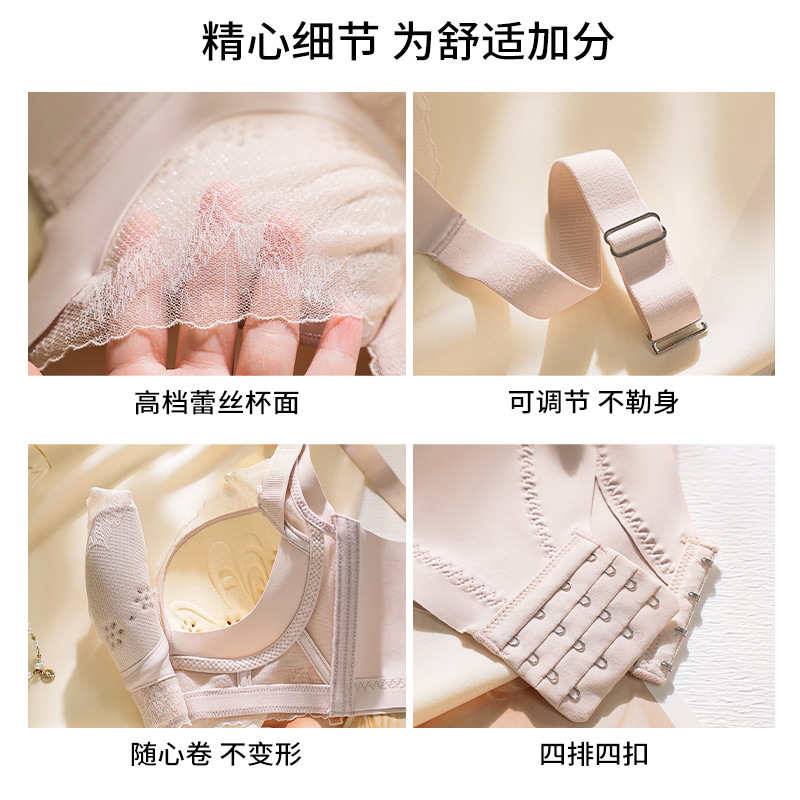 精心细节 为舒适加分

高档蕾丝杯面

可调节 不勒身

随心卷 不变形

四排四扣