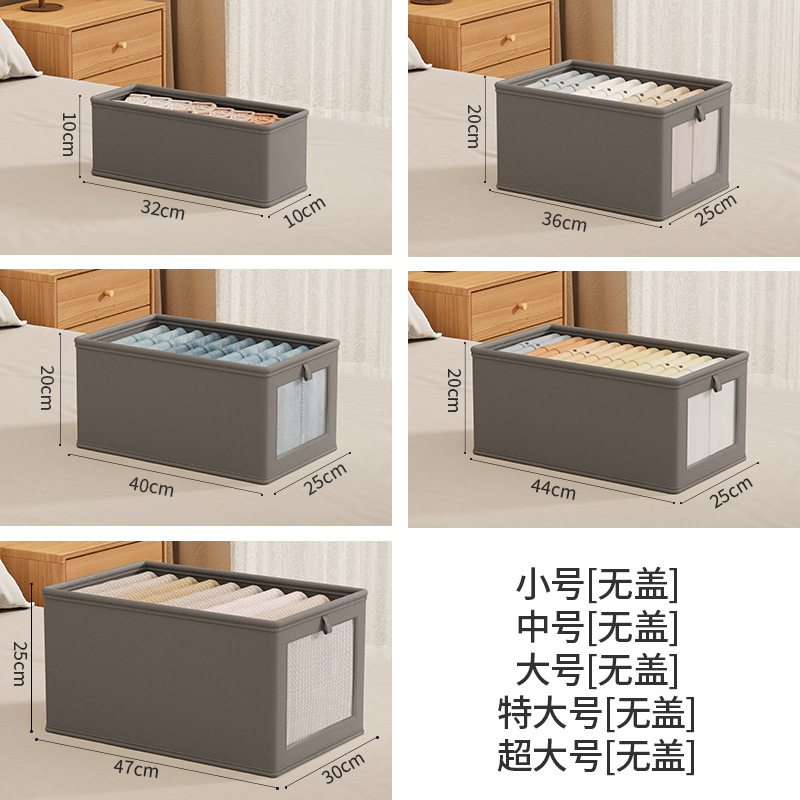 10cm
32cm
10cm

20cm
36cm
25cm

20cm
40cm
25cm

20cm
44cm
25cm

25cm
47cm
30cm

小号[无盖]
中号[无盖]
大号[无盖]
特大号[无盖]
超大号[无盖]