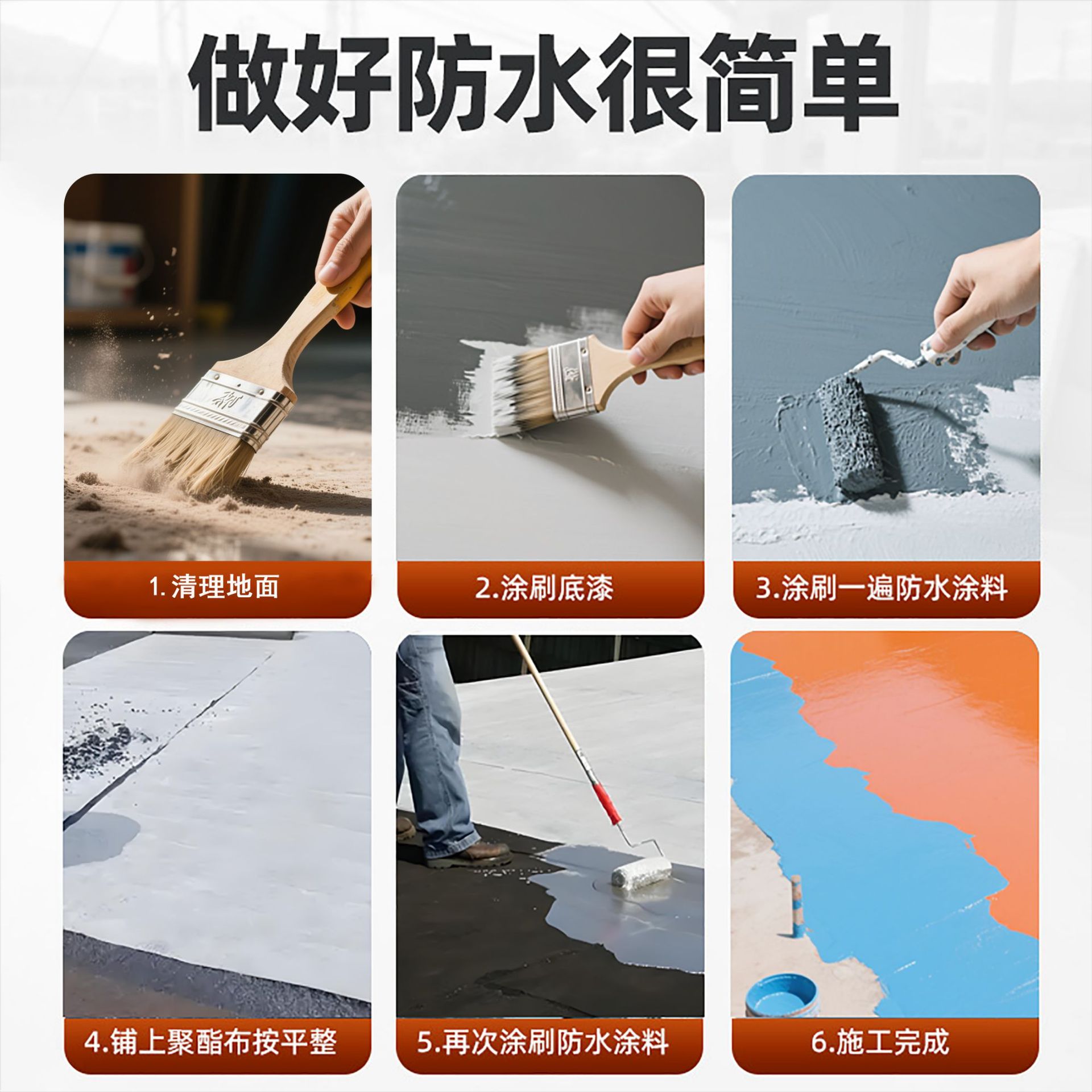 做好防水很简单

1. 清理地面

2.涂刷底漆

3.涂刷一遍防水涂料

4.铺上聚酯布按平整

5.再次涂刷防水涂料

6.施工完成