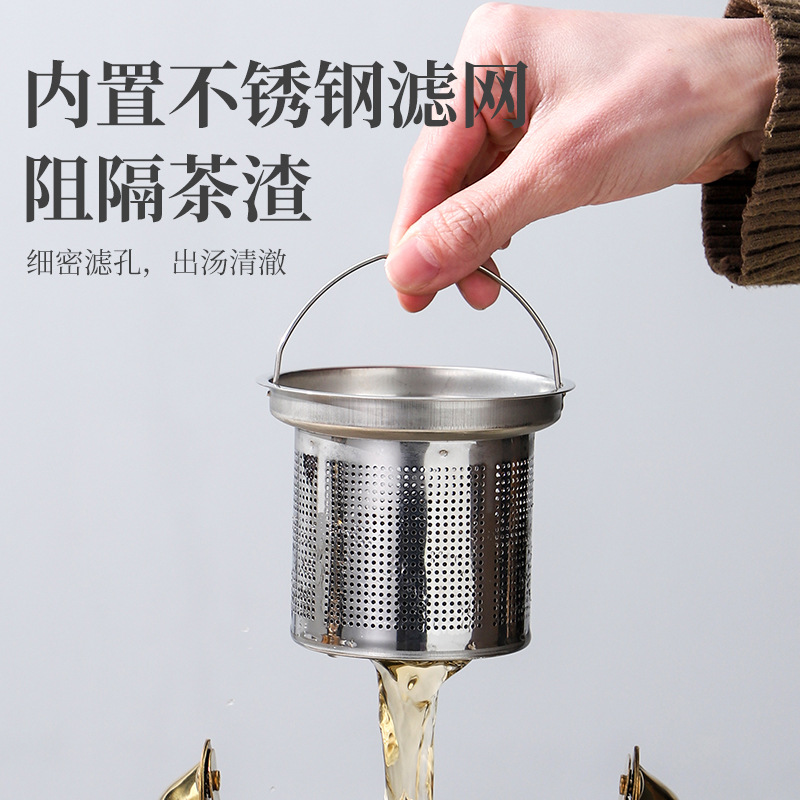 内置不锈钢滤网
阻隔茶渣

细密滤孔，出汤清澈