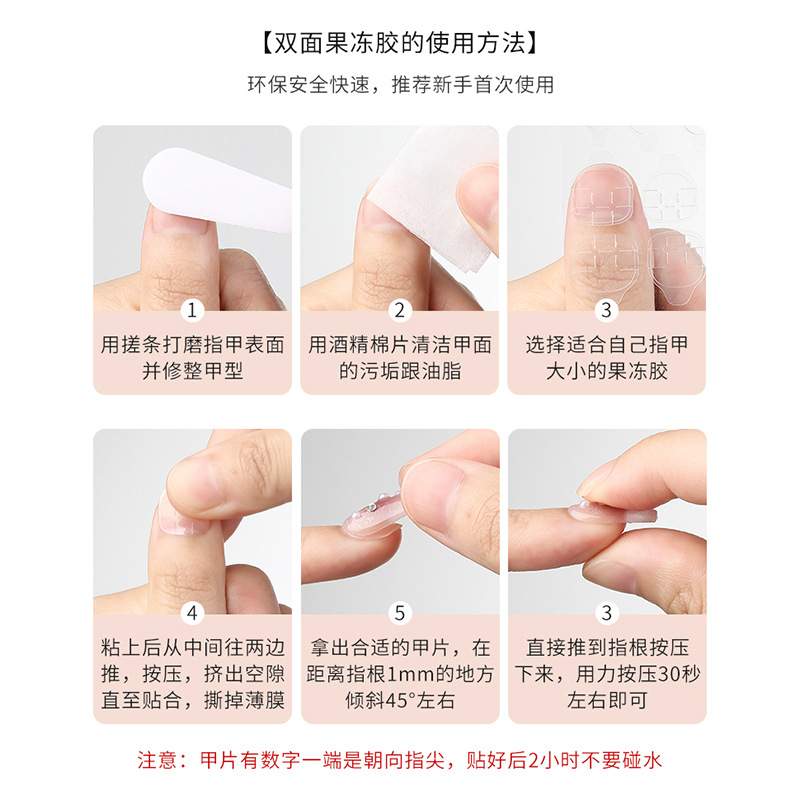 【双面果冻胶的使用方法】

环保安全快速，推荐新手首次使用

1
用搓条打磨指甲表面并修整甲型

2
用酒精棉片清洁甲面的污垢跟油脂

3
选择适合自己指甲大小的果冻胶

4
粘上后从中间往两边推，按压，挤出空隙直至贴合，撕掉薄膜

5
拿出合适的甲片，在距离指根1mm的地方倾斜45°左右

3
直接推到指根按压下来，用力按压30秒左右即可

注意：甲片有数字一端是朝向指尖，贴好后2小时不要碰水