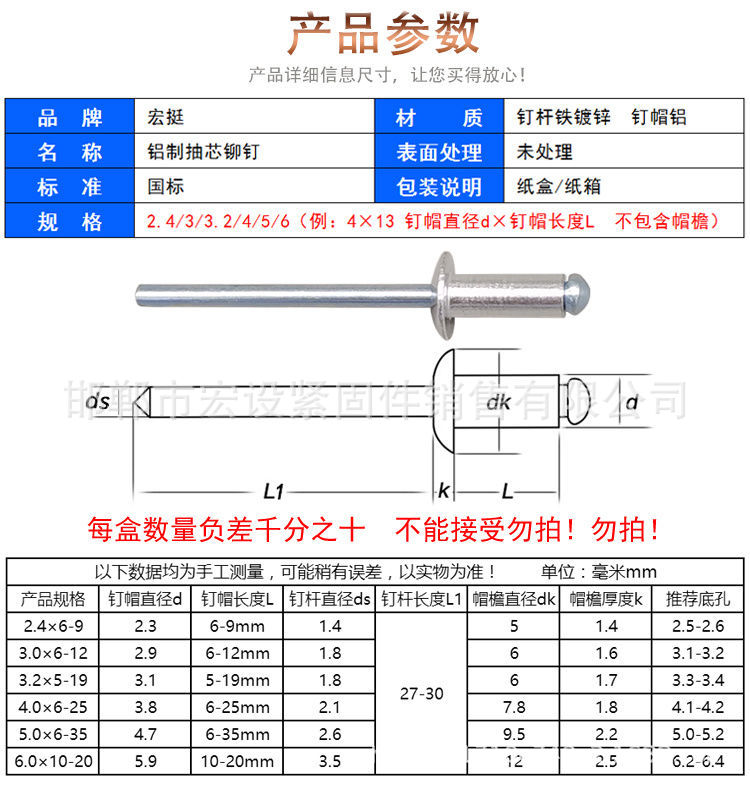 产品参数

产品详细信息尺寸，让您买得放心！

| 品　牌 | 宏挺 | 材　质 | 钉杆铁镀锌　钉帽铝 |
|---|---|---|---|
| 名　称 | 铝制抽芯铆钉 | 表面处理 | 未处理 |
| 标　准 | 国标 | 包装说明 | 纸盒/纸箱 |
| 规　格 | 2.4/3/3.2/4/5/6（例：4×13 钉帽直径d×钉帽长度L　不包含帽檐） | | |

邯郸市宏设紧固件销售有限公司

ds

dk

d

L1

k

L

每盒数量负差千分之十　不能接受勿拍！勿拍！

以下数据均为手工测量，可能稍有误差，以实物为准！　　单位：毫米mm

| 产品规格 | 钉帽直径d | 钉帽长度L | 钉杆直径ds | 钉杆长度L1 | 帽檐直径dk | 帽檐厚度k | 推荐底孔 |
|---|---|---|---|---|---|---|---|
| 2.4×6-9 | 2.3 | 6-9mm | 1.4 | 27-30 | 5 | 1.4 | 2.5-2.6 |
| 3.0×6-12 | 2.9 | 6-12mm | 1.8 | | 6 | 1.6 | 3.1-3.2 |
| 3.2×5-19 | 3.1 | 5-19mm | 1.8 | | 6 | 1.7 | 3.3-3.4 |
| 4.0×6-25 | 3.8 | 6-25mm | 2.1 | | 7.8 | 1.8 | 4.1-4.2 |
| 5.0×6-35 | 4.7 | 6-35mm | 2.6 | | 9.5 | 2.2 | 5.0-5.2 |
| 6.0×10-20 | 5.9 | 10-20mm | 3.5 | | 12 | 2.5 | 6.2-6.4 |