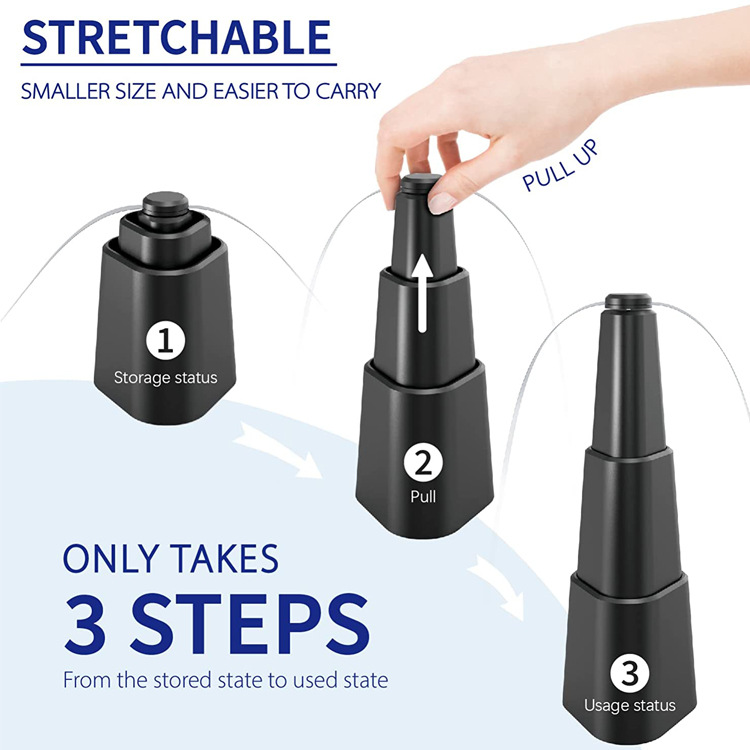 STRETCHABLE

SMALLER SIZE AND EASIER TO CARRY

PULL UP

1
Storage status

2
Pull

3
Usage status

ONLY TAKES
3 STEPS

From the stored state to used state