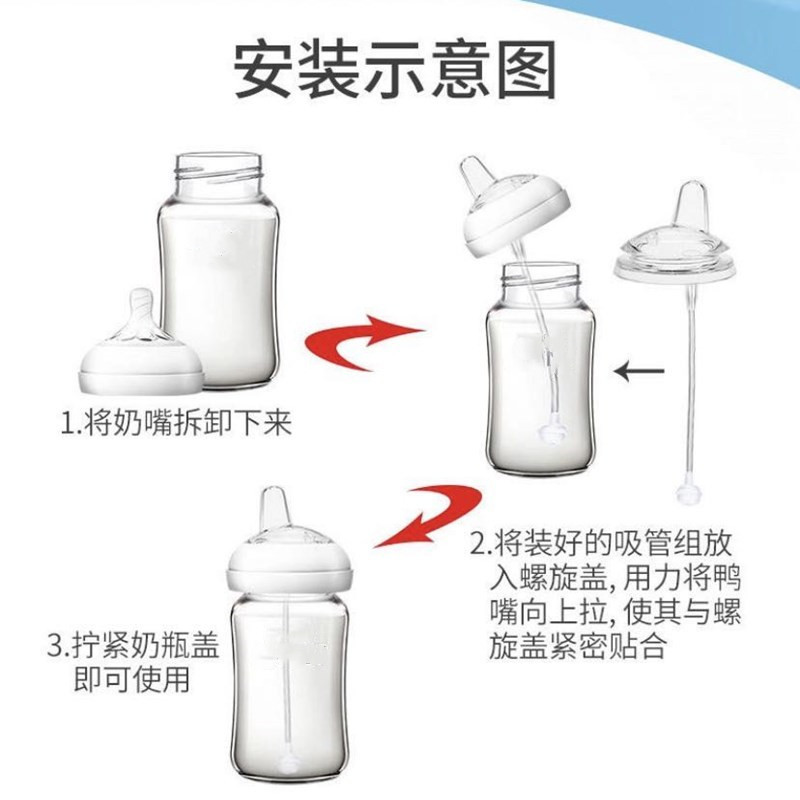 安装示意图

1.将奶嘴拆卸下来

2.将装好的吸管组放入螺旋盖, 用力将鸭嘴向上拉, 使其与螺旋盖紧密贴合

3.拧紧奶瓶盖即可使用