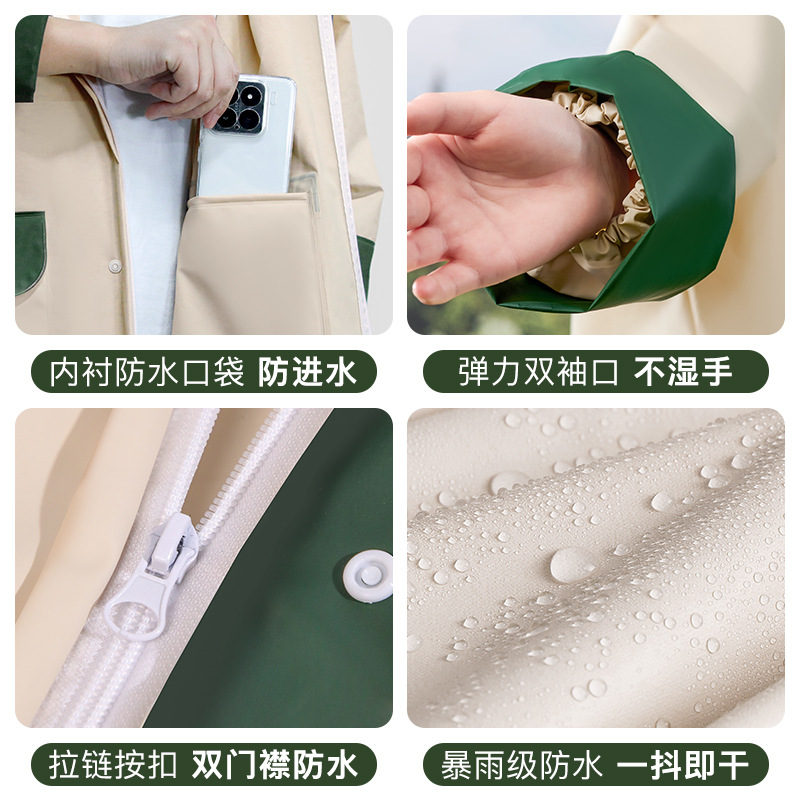 内衬防水口袋 防进水

弹力双袖口 不湿手

拉链按扣 双门襟防水

暴雨级防水 一抖即干