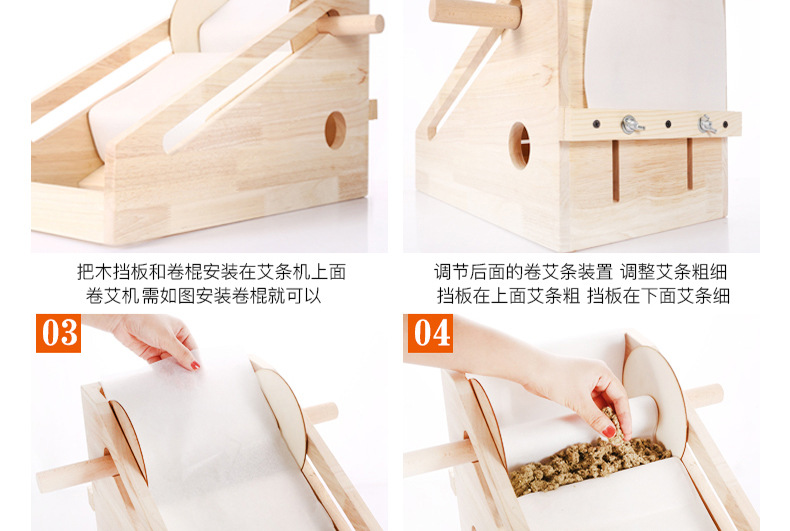 把木挡板和卷棍安装在艾条机上面
卷艾机需如图安装卷棍就可以

调节后面的卷艾条装置 调整艾条粗细
挡板在上面艾条粗 挡板在下面艾条细

03

04