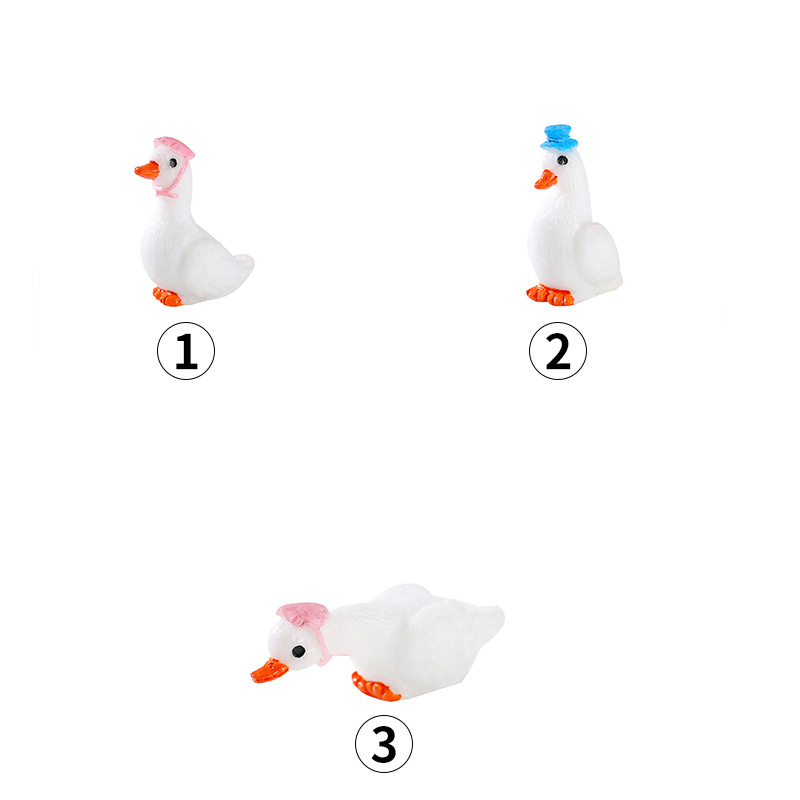 1

2

3