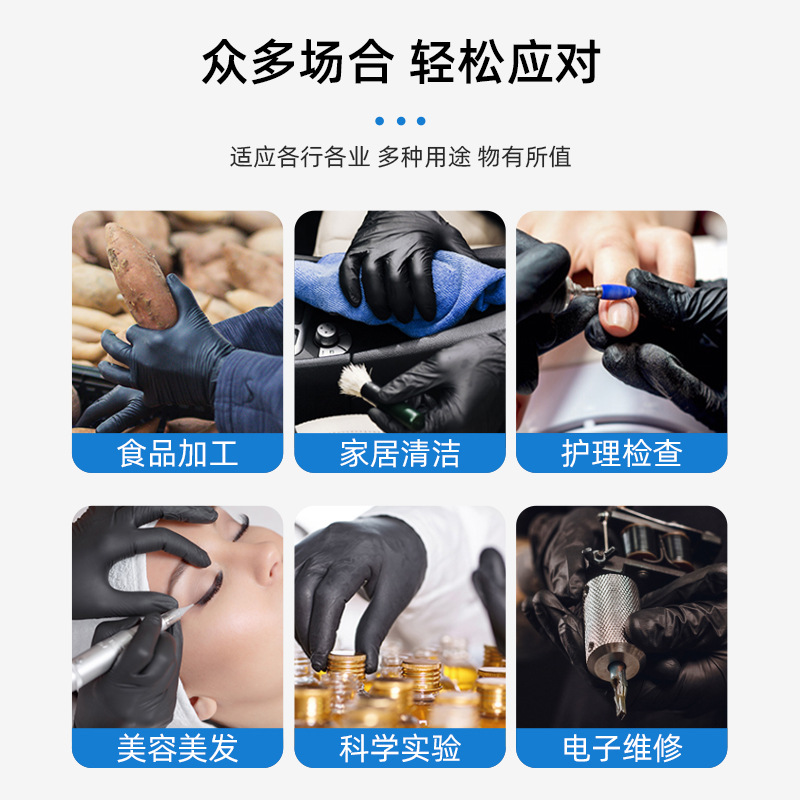 众多场合 轻松应对

适应各行各业 多种用途 物有所值

食品加工

家居清洁

护理检查

美容美发

科学实验

电子维修