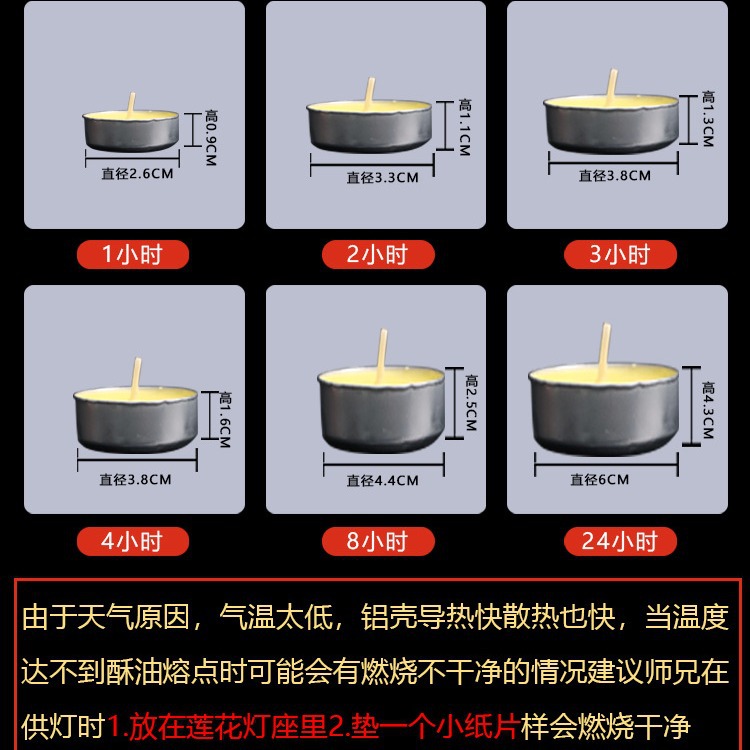 高0.9CM
直径2.6CM
1小时

高1.1CM
直径3.3CM
2小时

高1.3CM
直径3.8CM
3小时

高1.6CM
直径3.8CM
4小时

高2.5CM
直径4.4CM
8小时

高4.3CM
直径6CM
24小时

由于天气原因，气温太低，铝壳导热快散热也快，当温度达不到酥油熔点时可能会有燃烧不干净的情况建议师兄在供灯时1.放在莲花灯座里2.垫一个小纸片样会燃烧干净