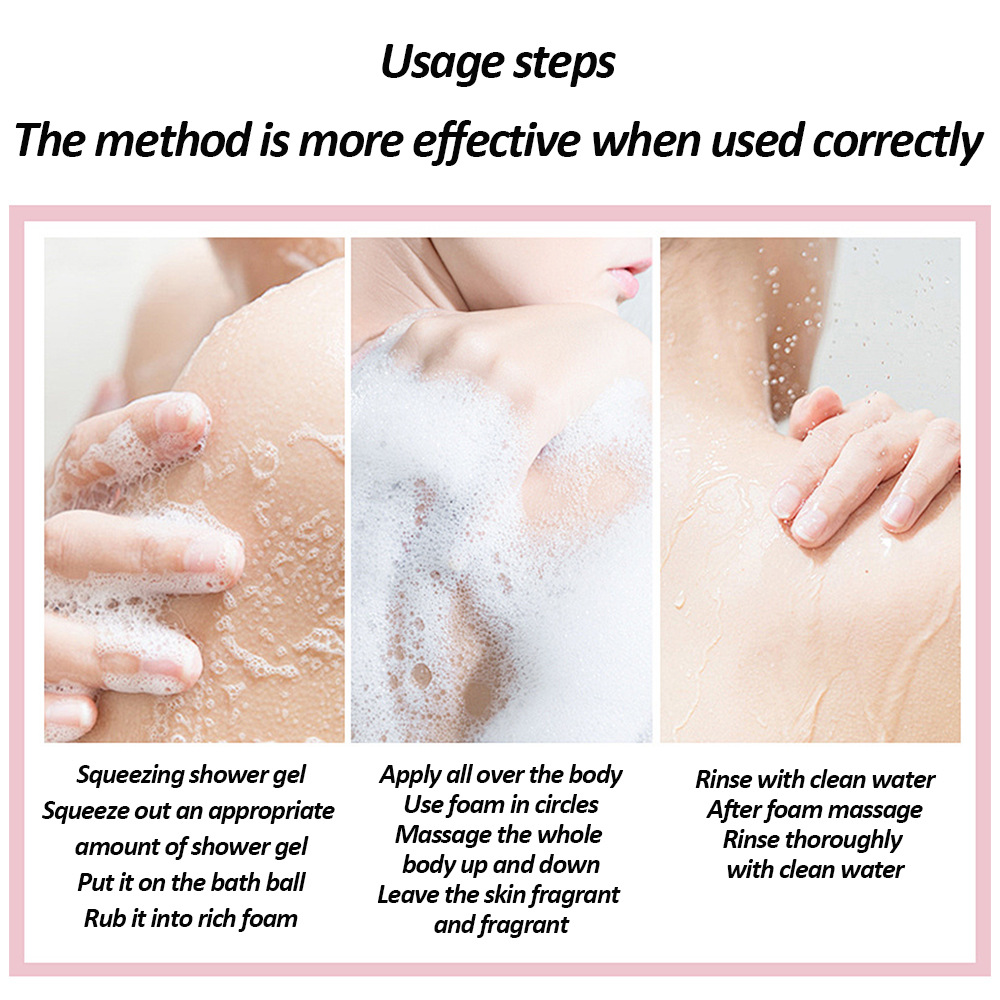 Usage steps
The method is more effective when used correctly

Squeezing shower gel
Squeeze out an appropriate amount of shower gel
Put it on the bath ball
Rub it into rich foam

Apply all over the body
Use foam in circles
Massage the whole body up and down
Leave the skin fragrant and fragrant

Rinse with clean water
After foam massage
Rinse thoroughly with clean water