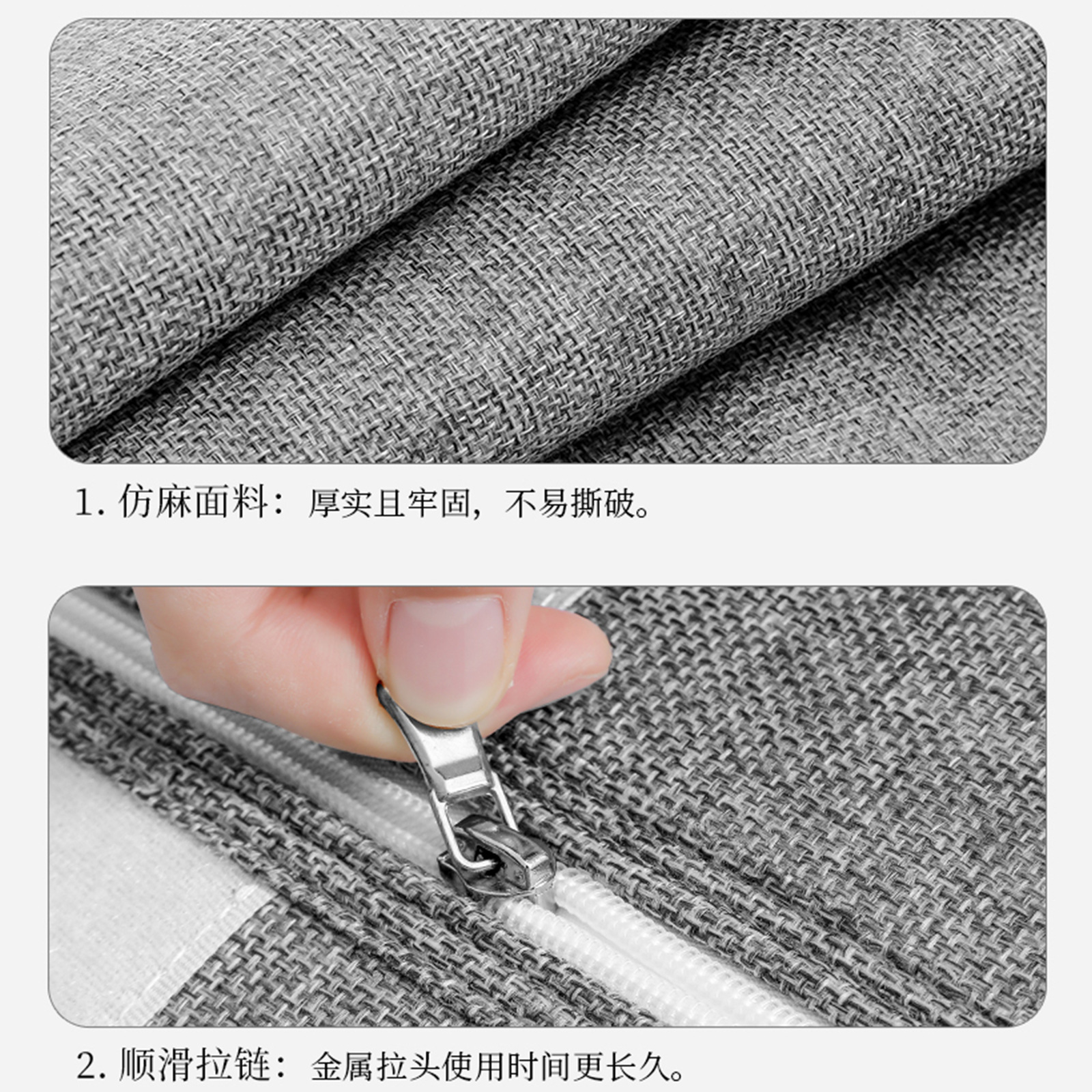 1. 仿麻面料：厚实且牢固，不易撕破。

2. 顺滑拉链：金属拉头使用时间更长久。