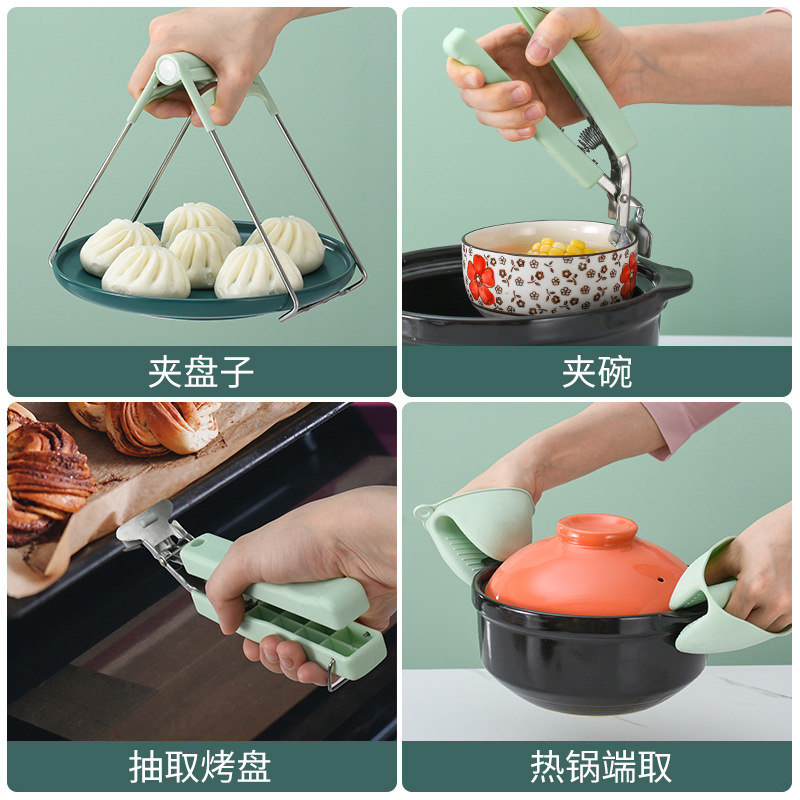 夹盘子

夹碗

抽取烤盘

热锅端取