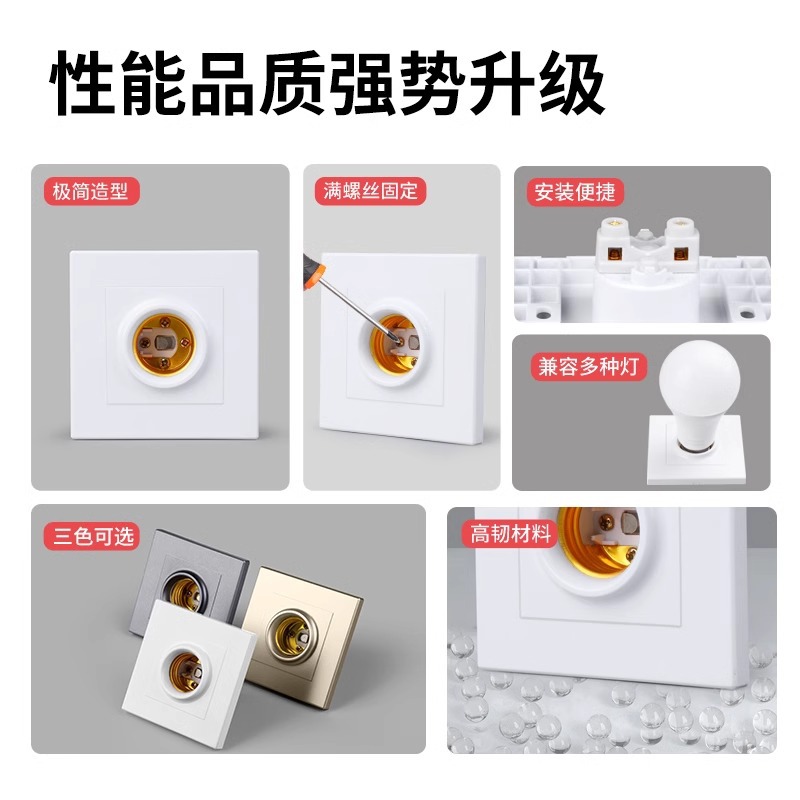 性能品质强势升级

极简造型

满螺丝固定

安装便捷

兼容多种灯

三色可选

高韧材料