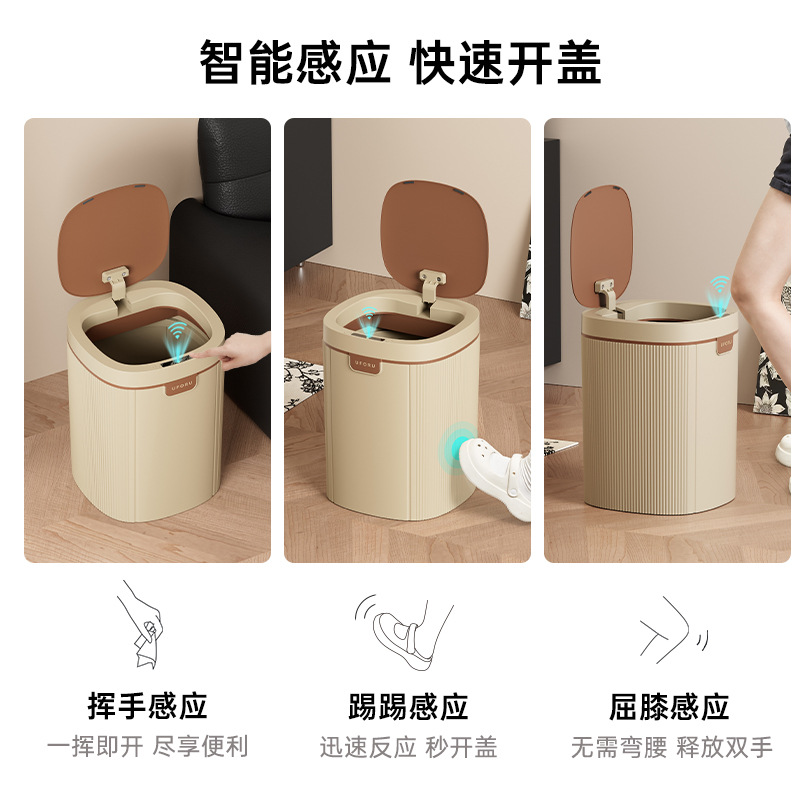 智能感应 快速开盖

UFORU

UFORU

UFORU

挥手感应
一挥即开 尽享便利

踢踢感应
迅速反应 秒开盖

屈膝感应
无需弯腰 释放双手