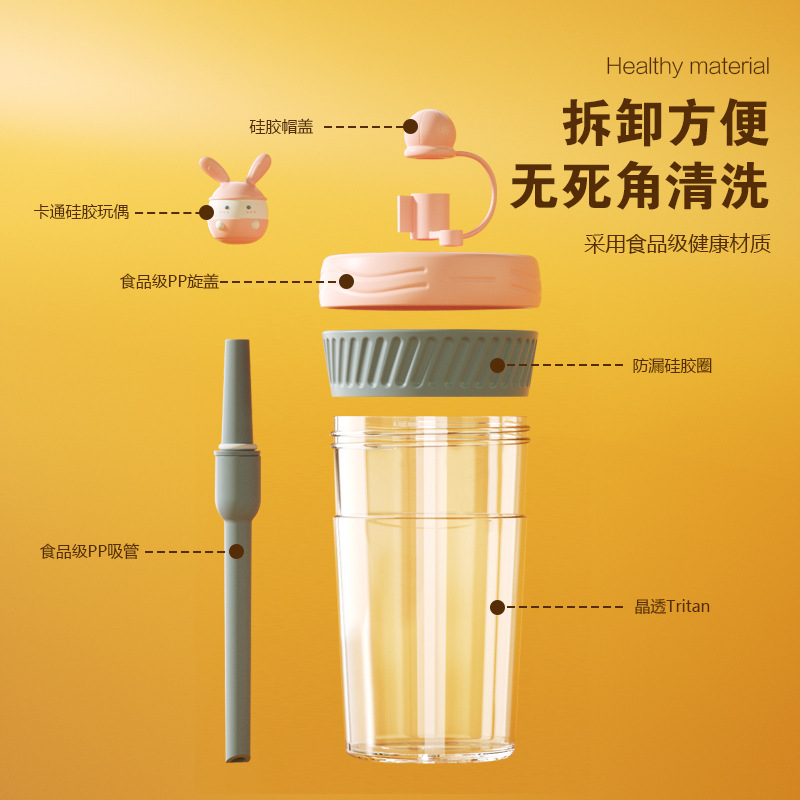 Healthy material

拆卸方便
无死角清洗

采用食品级健康材质

硅胶帽盖

卡通硅胶玩偶

食品级PP旋盖

防漏硅胶圈

食品级PP吸管

晶透Tritan