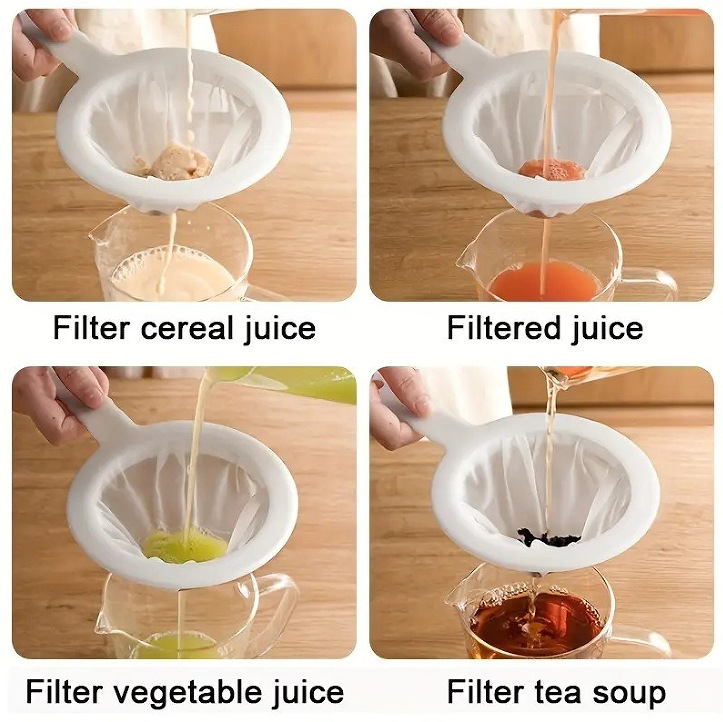 Filter cereal juice

Filtered juice

Filter vegetable juice

Filter tea soup