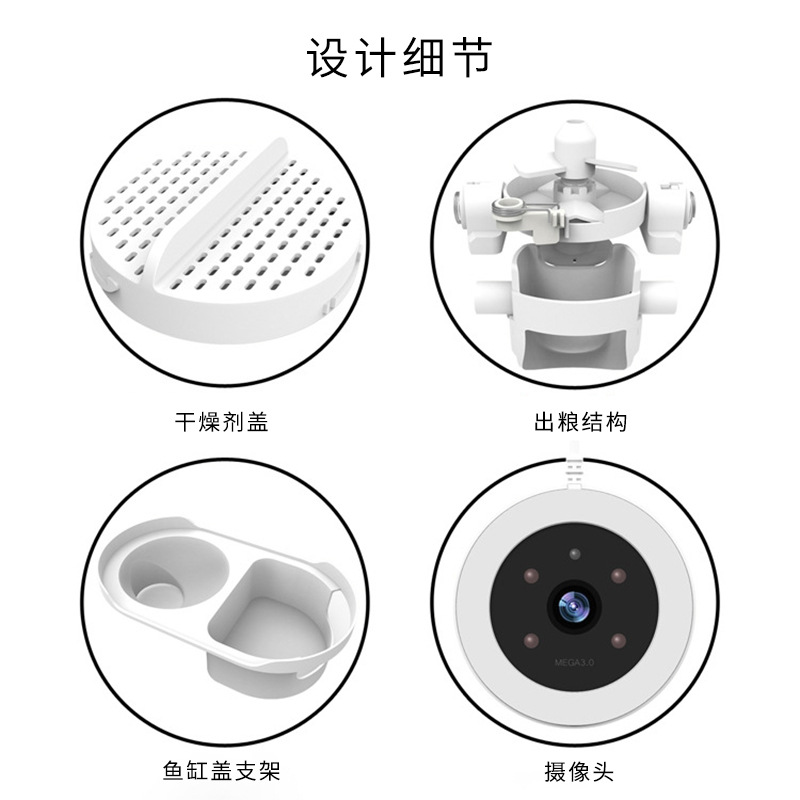 设计细节

干燥剂盖

出粮结构

鱼缸盖支架

MEGA3.0

摄像头