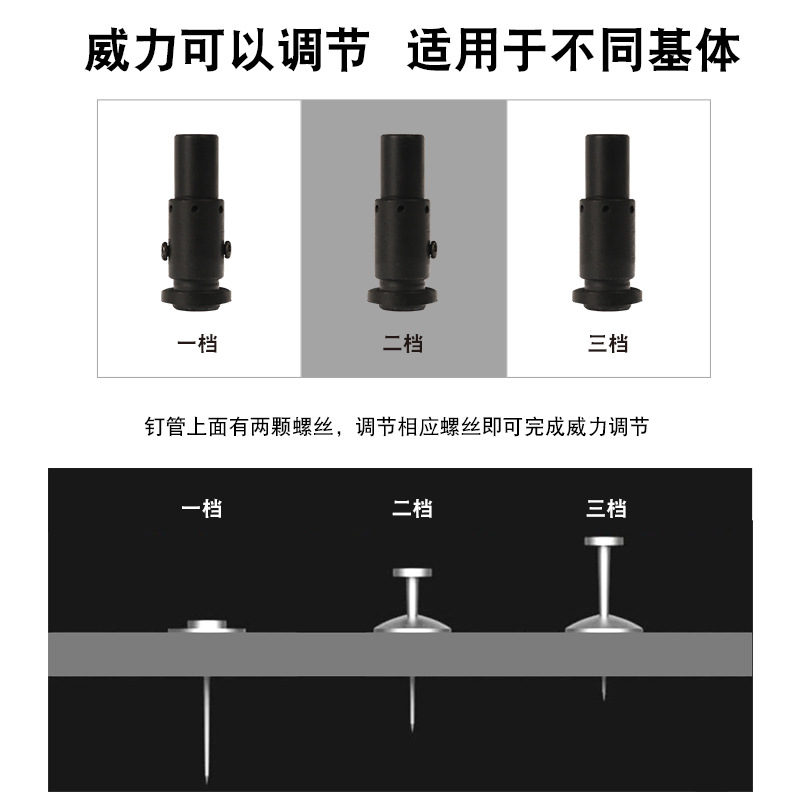 威力可以调节　适用于不同基体

一档　二档　三档

钉管上面有两颗螺丝，调节相应螺丝即可完成威力调节

一档　二档　三档