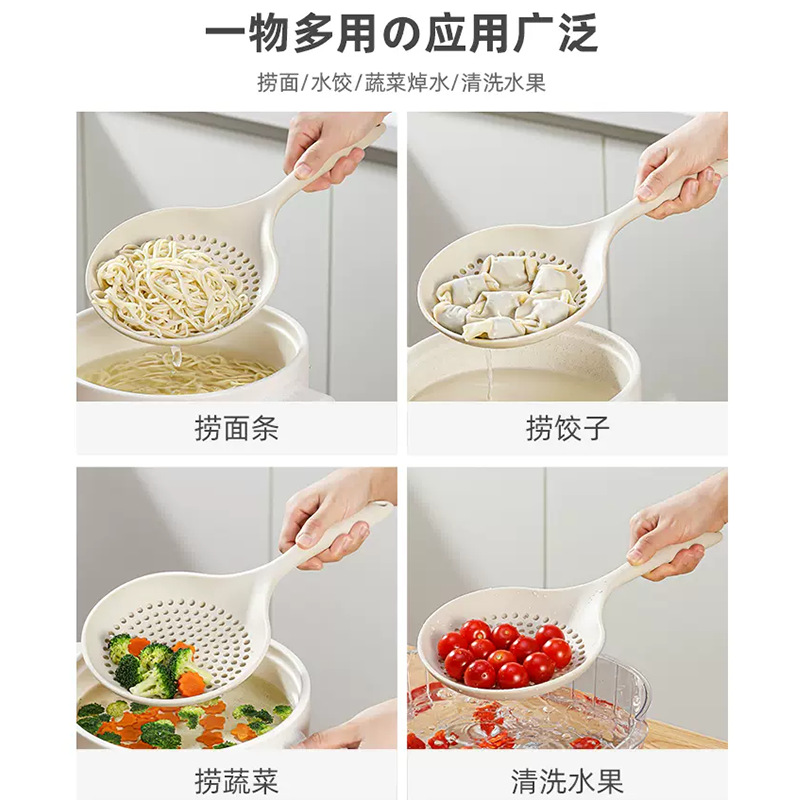 一物多用の应用广泛

捞面/水饺/蔬菜焯水/清洗水果

捞面条

捞饺子

捞蔬菜

清洗水果