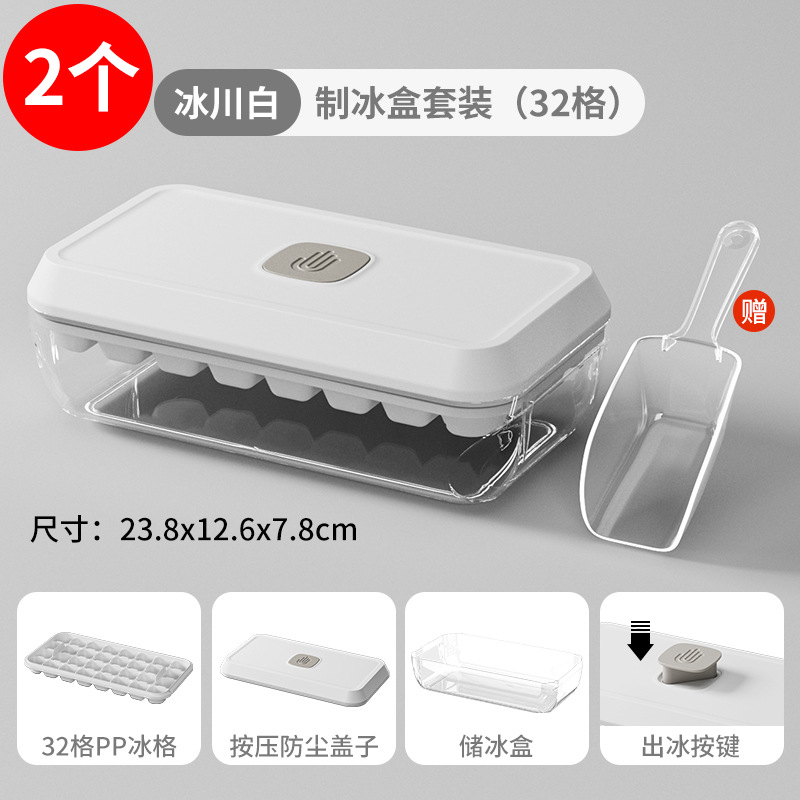 2个

冰川白 制冰盒套装（32格）

赠

尺寸：23.8x12.6x7.8cm

32格PP冰格

按压防尘盖子

储冰盒

出冰按键