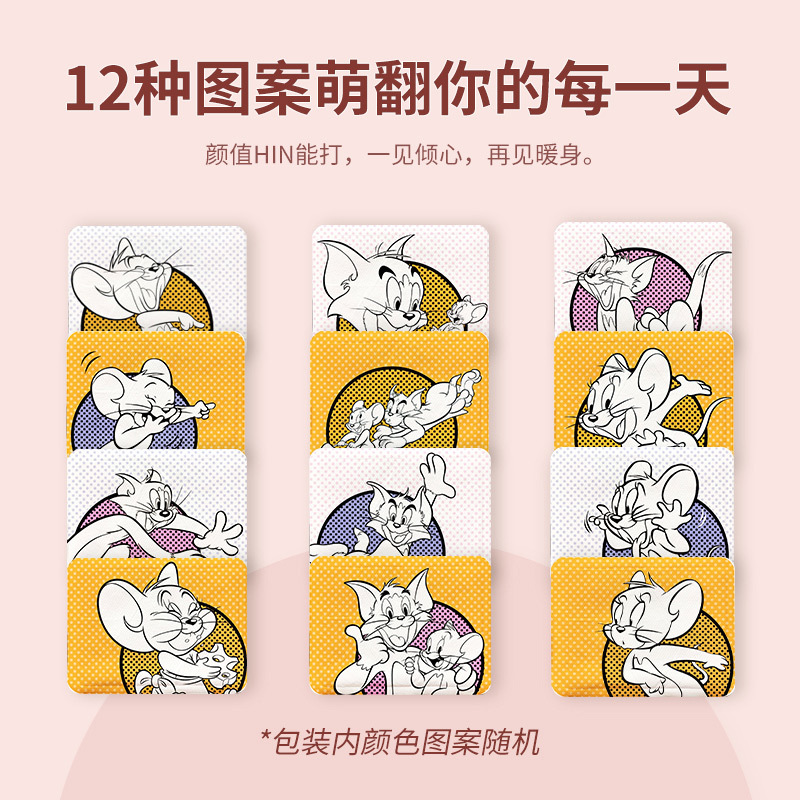 12种图案萌翻你的每一天

颜值HIN能打，一见倾心，再见暖身。

*包装内颜色图案随机