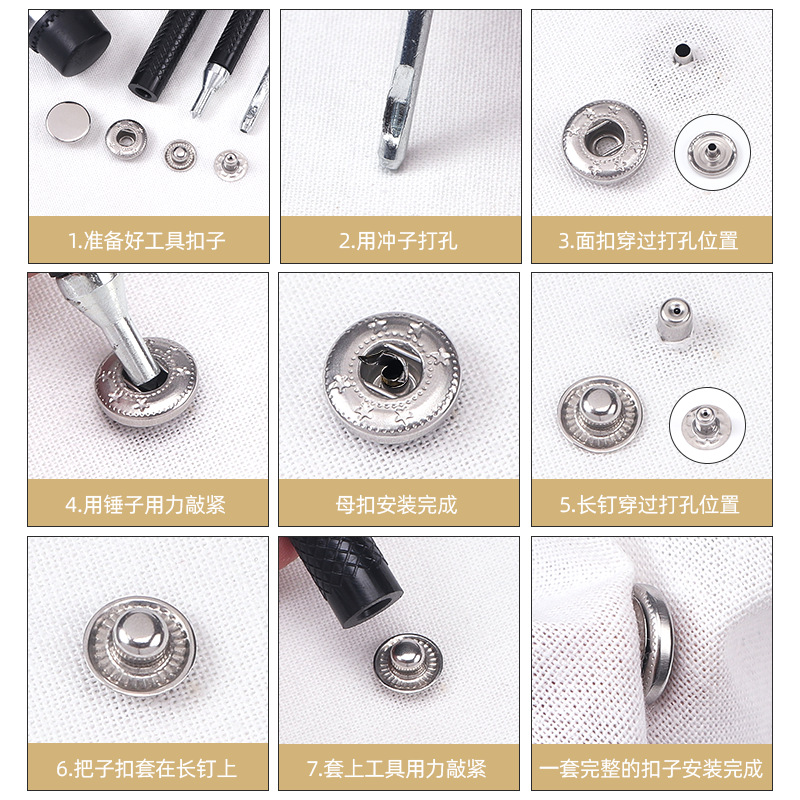 1.准备好工具扣子

2.用冲子打孔

3.面扣穿过打孔位置

4.用锤子用力敲紧

母扣安装完成

5.长钉穿过打孔位置

6.把子扣套在长钉上

7.套上工具用力敲紧

一套完整的扣子安装完成