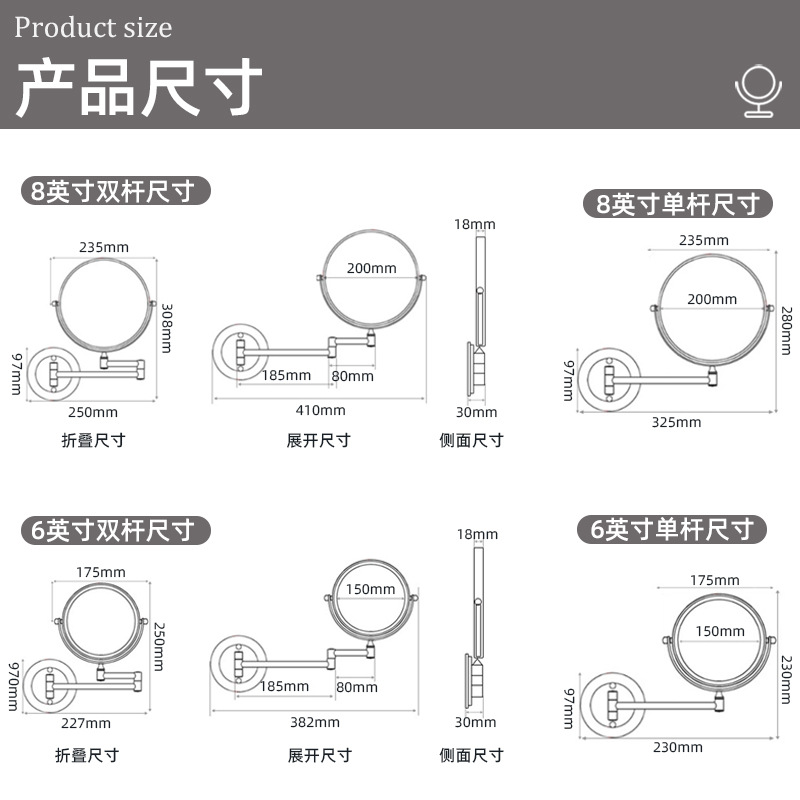 Product size
产品尺寸

8英寸双杆尺寸

235mm
308mm
97mm
250mm
折叠尺寸

200mm
185mm
80mm
410mm
展开尺寸

18mm
30mm
侧面尺寸

8英寸单杆尺寸

235mm
200mm
280mm
97mm
325mm

6英寸双杆尺寸

175mm
250mm
970mm
227mm
折叠尺寸

150mm
185mm
80mm
382mm
展开尺寸

18mm
30mm
侧面尺寸

6英寸单杆尺寸

175mm
150mm
230mm
97mm
230mm